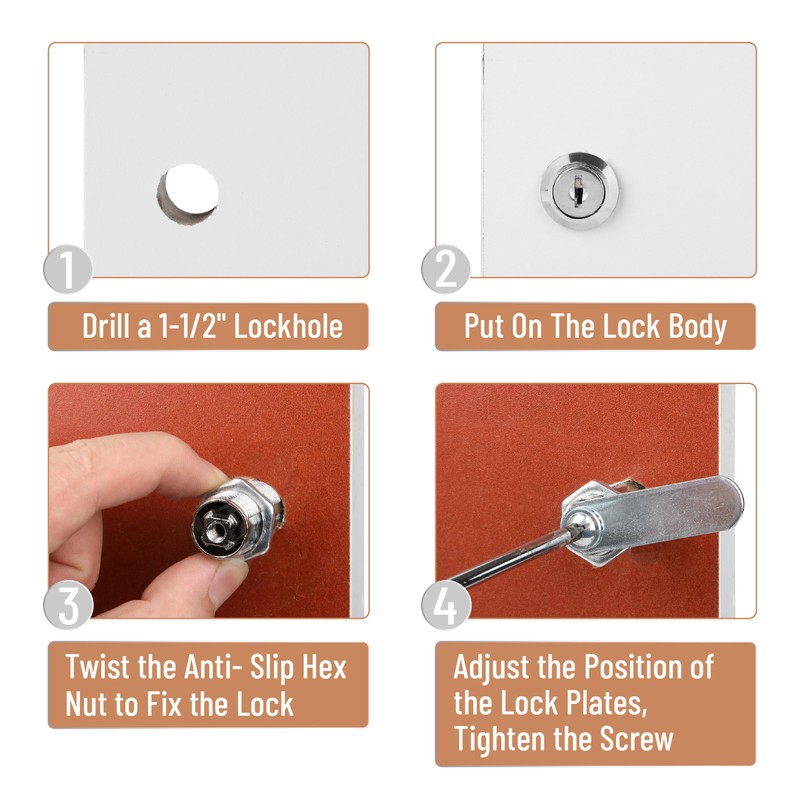 1

Drill a 1-1/2" Lockhole

2

Put On The Lock Body

3

Twist the Anti- Slip Hex Nut to Fix the Lock

4

Adjust the Position of the Lock Plates, Tighten the Screw