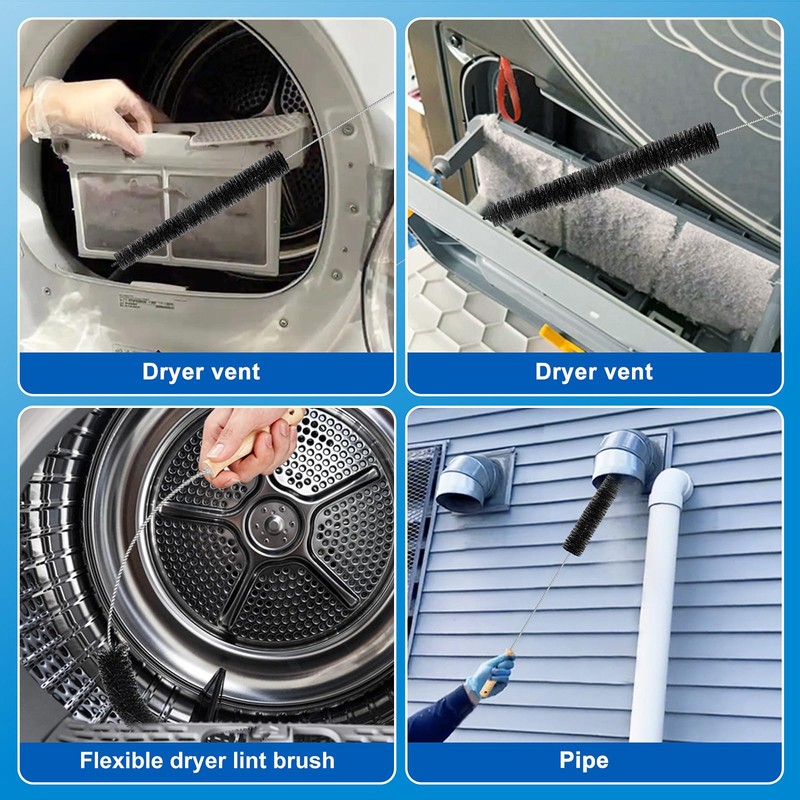 Dryer vent

Dryer vent

Flexible dryer lint brush

Pipe