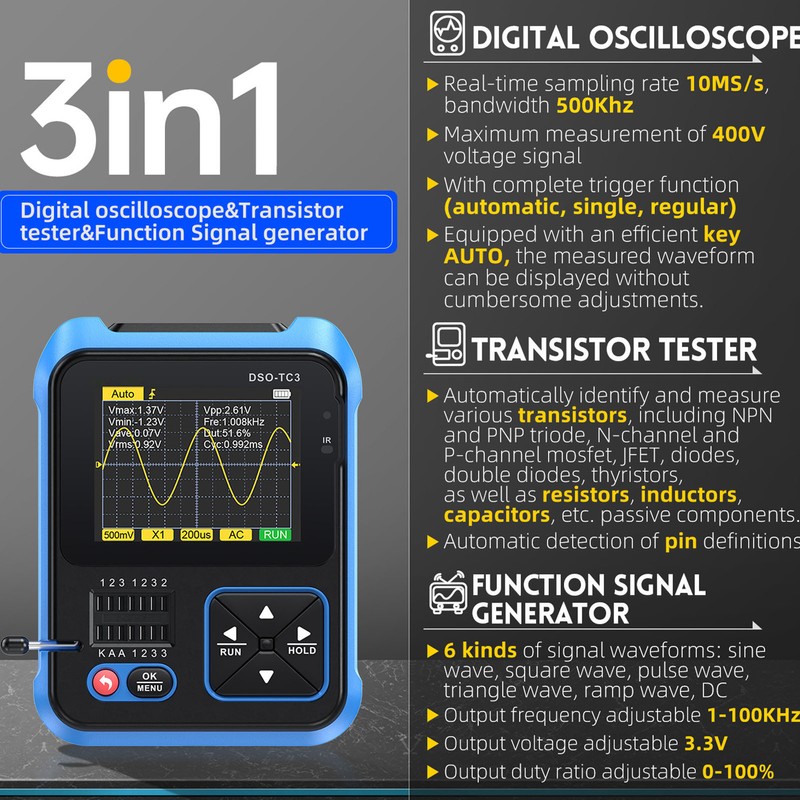 3in1

Digital oscilloscope&Transistor tester&Function Signal generator

DSO-TC3

Auto

Vmax:1.37V
Vmin:-1.23V
Vave:0.07V
Vrms:0.92V

Vpp:2.61V
Fre:1.008kHz
Dut:51.6%
Cyc:0.992ms

500mV
X1
200us
AC
RUN

IR

1 2 3 1 2 3 2

K A A 1 2 3 3

OK MENU

RUN

HOLD

DIGITAL OSCILLOSCOPE

▶ Real-time sampling rate 10MS/s, bandwidth 500Khz

▶ Maximum measurement of 400V voltage signal

▶ With complete trigger function (automatic, single, regular)

▶ Equipped with an efficient key AUTO, the measured waveform can be displayed without cumbersome adjustments.

TRANSISTOR TESTER

▶ Automatically identify and measure various transistors, including NPN and PNP triode, N-channel and P-channel mosfet, JFET, diodes, double diodes, thyristors, as well as resistors, inductors, capacitors, etc. passive components.

▶ Automatic detection of pin definitions

FUNCTION SIGNAL GENERATOR

▶ 6 kinds of signal waveforms: sine wave, square wave, pulse wave, triangle wave, ramp wave, DC

▶ Output frequency adjustable 1-100KHz

▶ Output voltage adjustable 3.3V

▶ Output duty ratio adjustable 0-100%