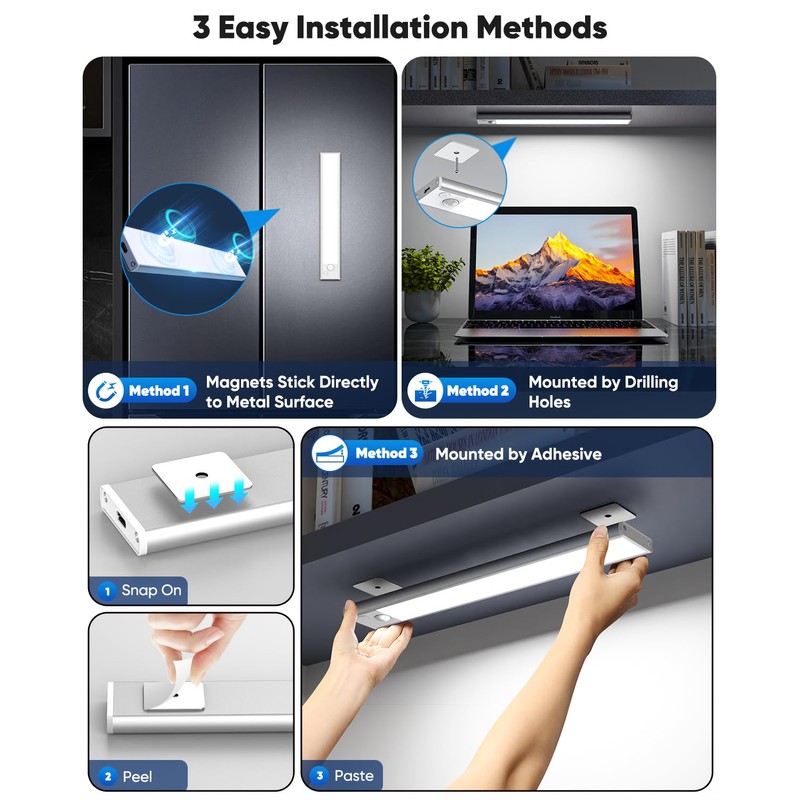 3 Easy Installation Methods

Method 1 Magnets Stick Directly to Metal Surface

Method 2 Mounted by Drilling Holes

Method 3 Mounted by Adhesive

1 Snap On

2 Peel

3 Paste