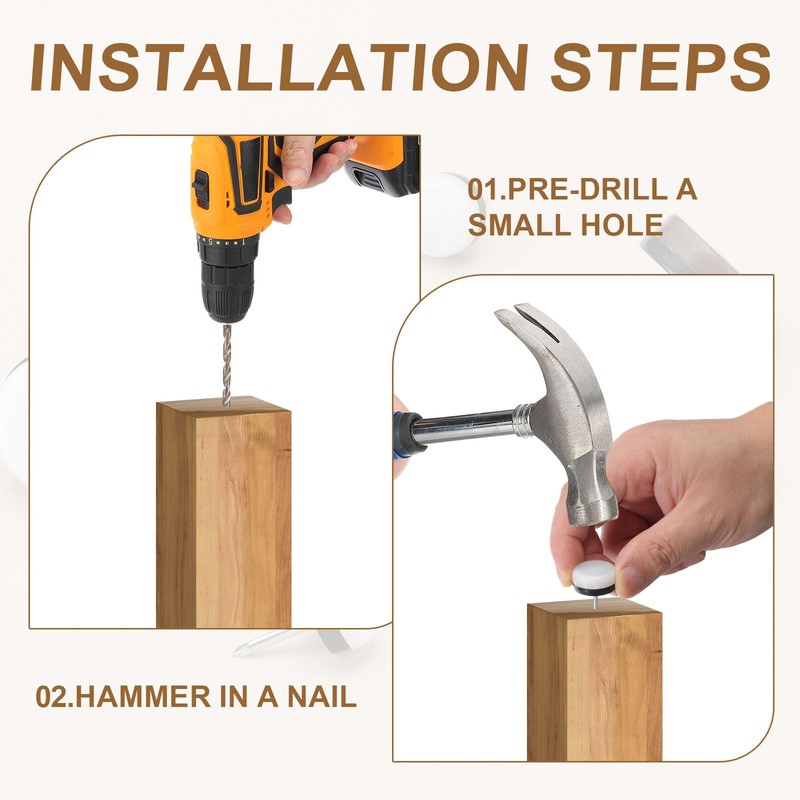 INSTALLATION STEPS

01.PRE-DRILL A SMALL HOLE

02.HAMMER IN A NAIL