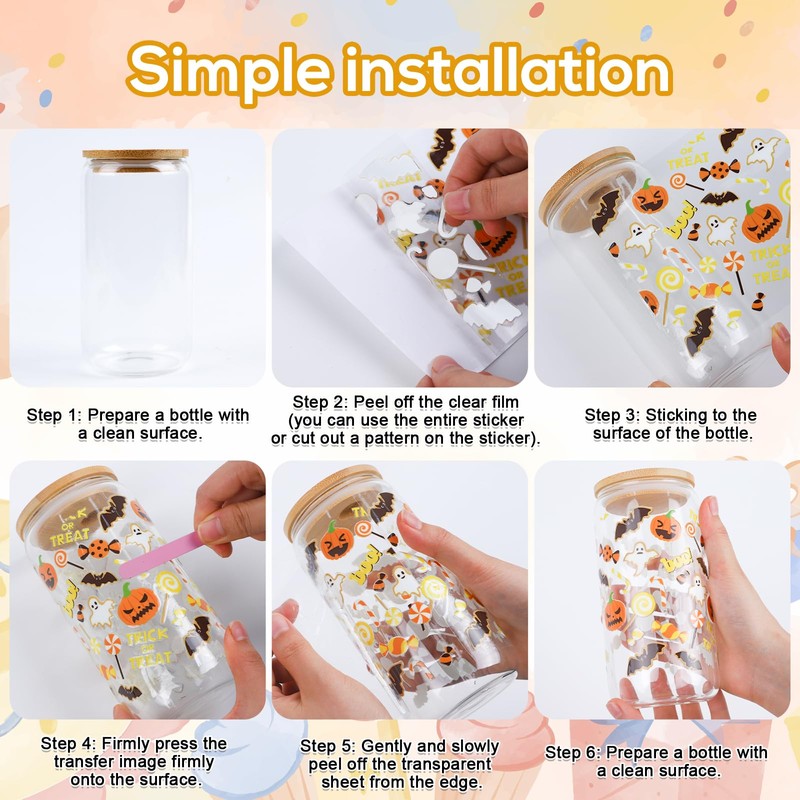 Simple installation

Step 1: Prepare a bottle with a clean surface.

Step 2: Peel off the clear film (you can use the entire sticker or cut out a pattern on the sticker).

Step 3: Sticking to the surface of the bottle.

Step 4: Firmly press the transfer image firmly onto the surface.

Step 5: Gently and slowly peel off the transparent sheet from the edge.

Step 6: Prepare a bottle with a clean surface.