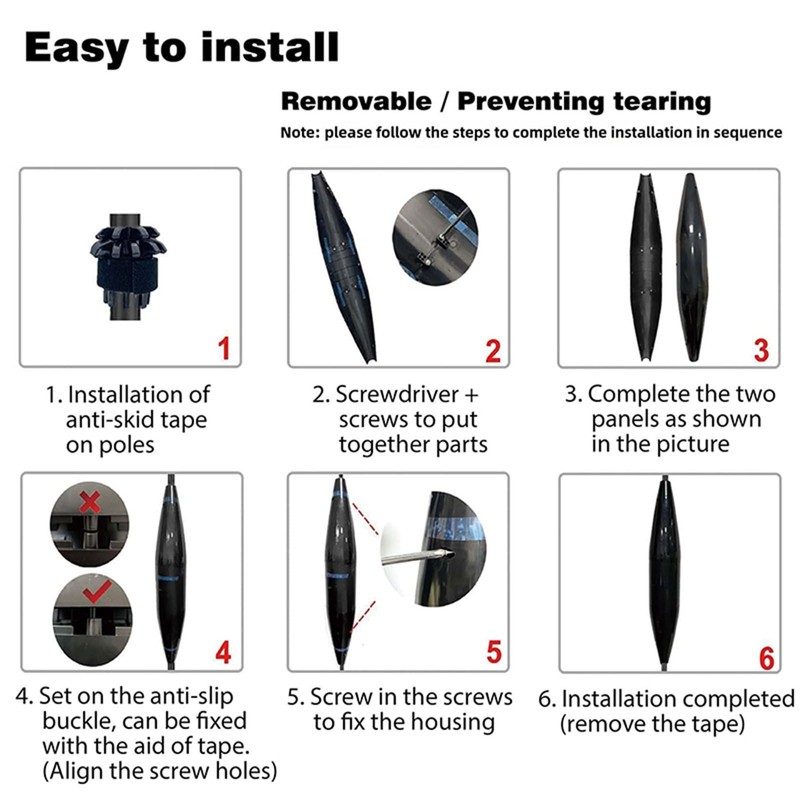 Easy to install

Removable / Preventing tearing

Note: please follow the steps to complete the installation in sequence

1

1. Installation of anti-skid tape on poles

2

2. Screwdriver + screws to put together parts

3

3. Complete the two panels as shown in the picture

4

4. Set on the anti-slip buckle, can be fixed with the aid of tape. (Align the screw holes)

5

5. Screw in the screws to fix the housing

6

6. Installation completed (remove the tape)