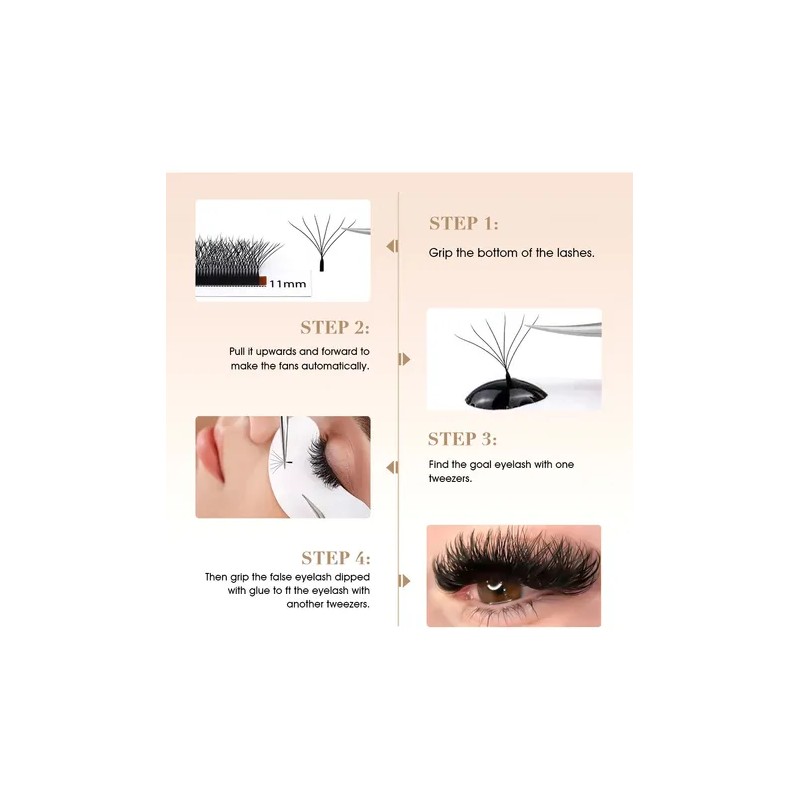 11mm

STEP 1:

Grip the bottom of the lashes.

STEP 2:

Pull it upwards and forward to make the fans automatically.

STEP 3:

Find the goal eyelash with one tweezers.

STEP 4:

Then grip the false eyelash dipped with glue to ft the eyelash with another tweezers.