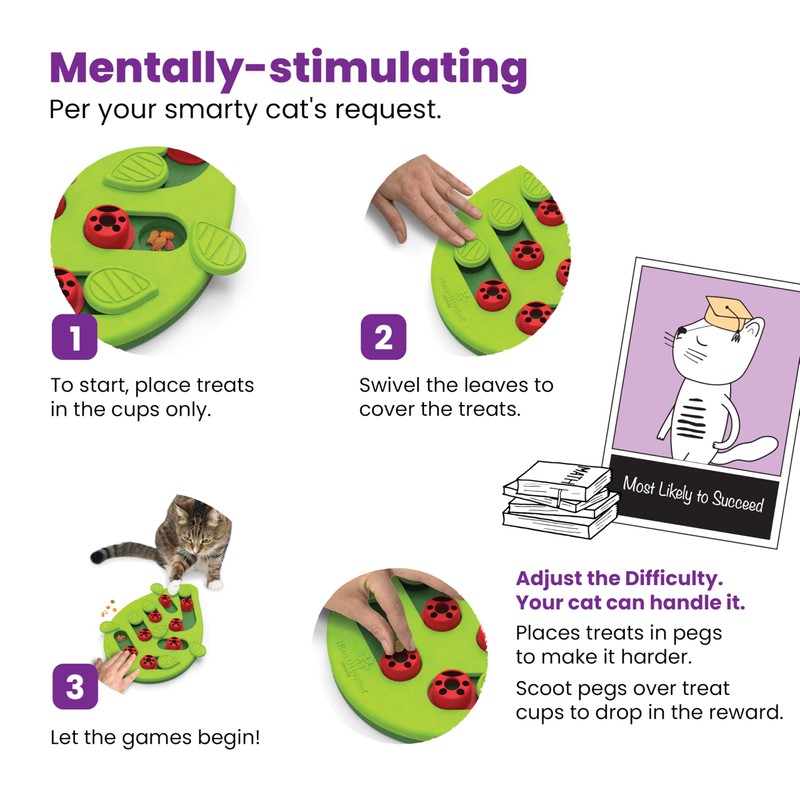 Mentally-stimulating
Per your smarty cat's request.

1
To start, place treats in the cups only.

2
Swivel the leaves to cover the treats.

MATH

Most Likely to Succeed

3
Let the games begin!

Adjust the Difficulty. Your cat can handle it.
Places treats in pegs to make it harder.
Scoot pegs over treat cups to drop in the reward.