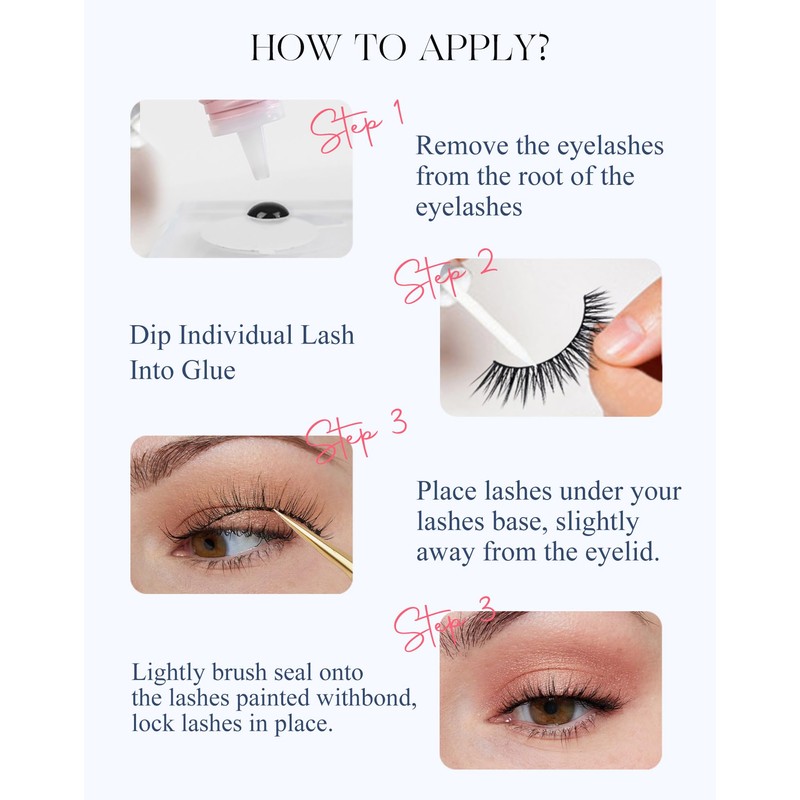 HOW TO APPLY?

Step 1

Remove the eyelashes from the root of the eyelashes

Step 2

Dip Individual Lash Into Glue

Step 3

Place lashes under your lashes base, slightly away from the eyelid.

Step 3

Lightly brush seal onto the lashes painted withbond, lock lashes in place.