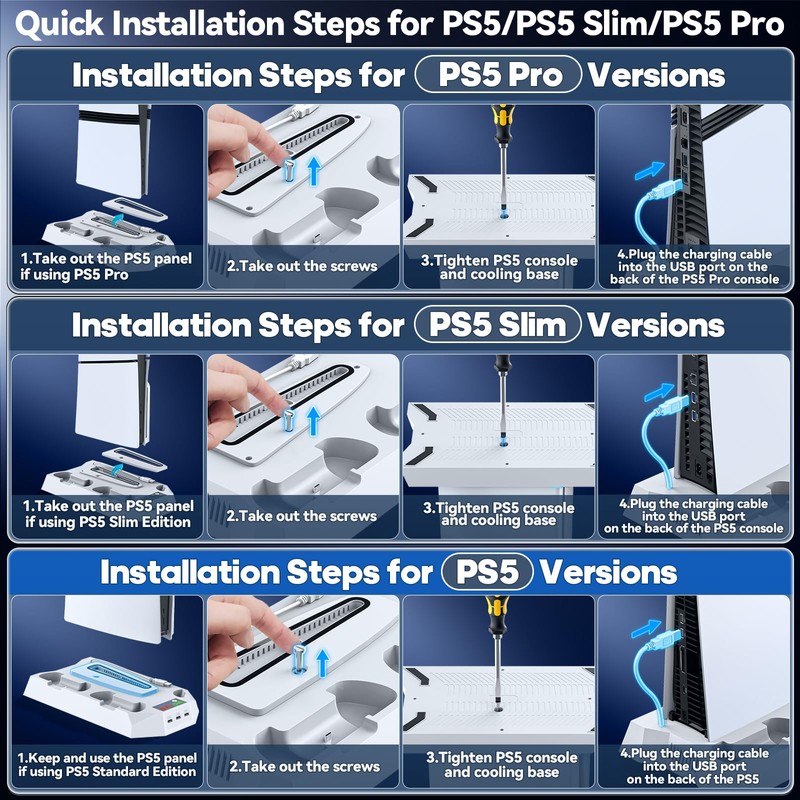 Quick Installation Steps for PS5/PS5 Slim/PS5 Pro

Installation Steps for PS5 Pro Versions

1.Take out the PS5 panel if using PS5 Pro

2.Take out the screws

3.Tighten PS5 console and cooling base

4.Plug the charging cable into the USB port on the back of the PS5 Pro console

Installation Steps for PS5 Slim Versions

1.Take out the PS5 panel if using PS5 Slim Edition

2.Take out the screws

3.Tighten PS5 console and cooling base

4.Plug the charging cable into the USB port on the back of the PS5 console

Installation Steps for PS5 Versions

1.Keep and use the PS5 panel if using PS5 Standard Edition

2.Take out the screws

3.Tighten PS5 console and cooling base

4.Plug the charging cable into the USB port on the back of the PS5