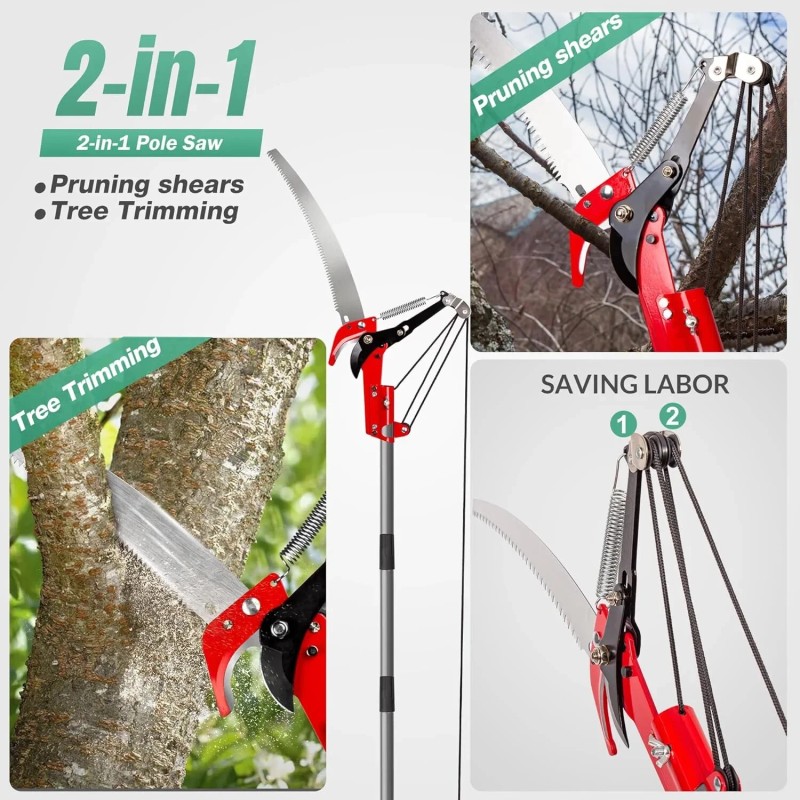 2-in-1

2-in-1 Pole Saw

• Pruning shears
• Tree Trimming

Pruning shears

Tree Trimming

SAVING LABOR

1

2