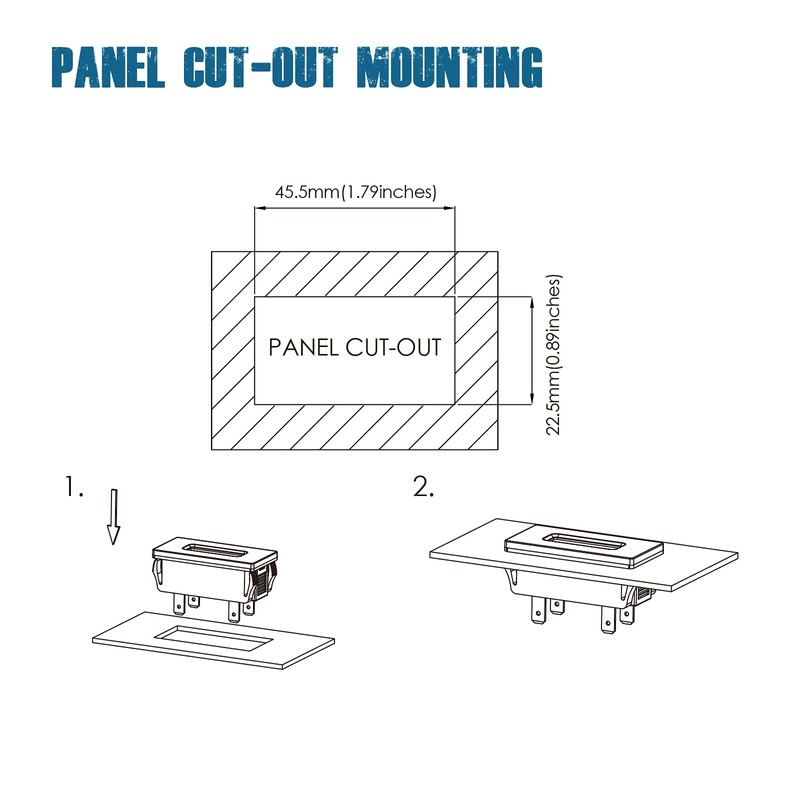 PANEL CUT-OUT MOUNTING

45.5mm(1.79inches)

PANEL CUT-OUT

22.5mm(0.89inches)

1.

2.