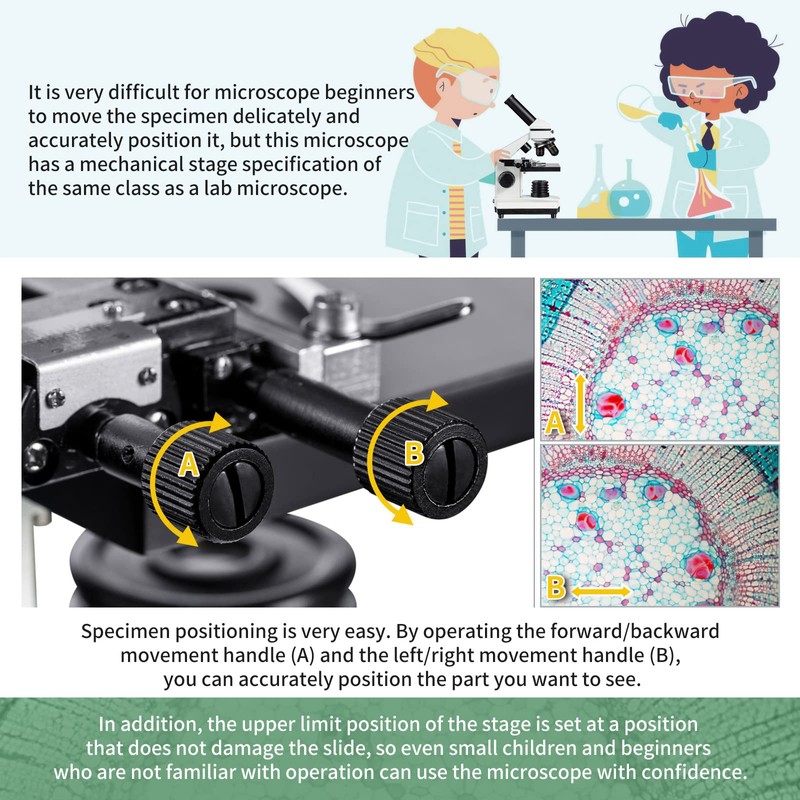 It is very difficult for microscope beginners to move the specimen delicately and accurately position it, but this microscope has a mechanical stage specification of the same class as a lab microscope.

A

B

A

B

Specimen positioning is very easy. By operating the forward/backward movement handle (A) and the left/right movement handle (B), you can accurately position the part you want to see.

In addition, the upper limit position of the stage is set at a position that does not damage the slide, so even small children and beginners who are not familiar with operation can use the microscope with confidence.