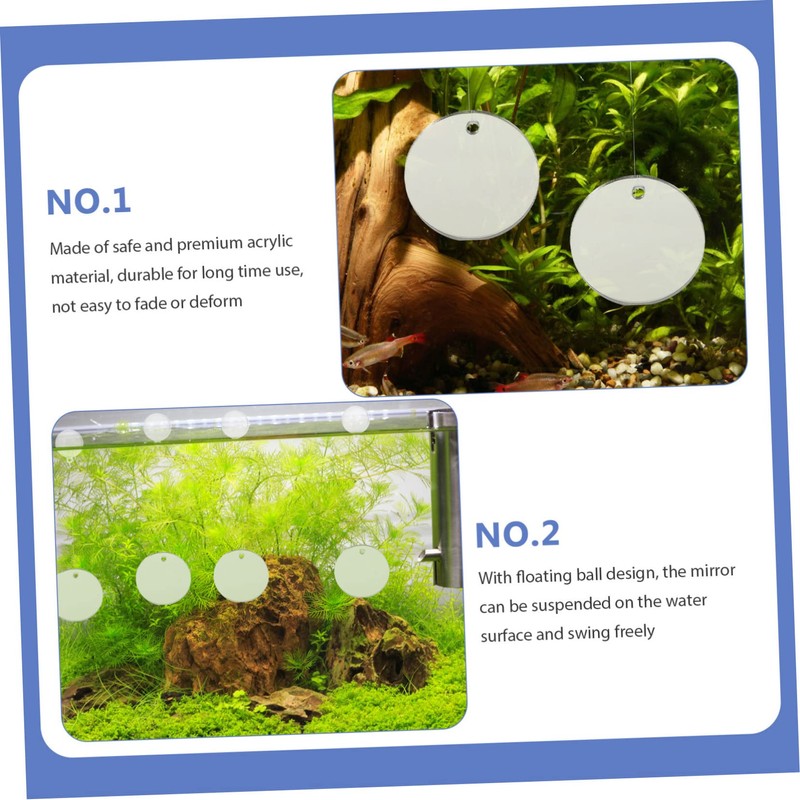 NO.1

Made of safe and premium acrylic material, durable for long time use, not easy to fade or deform

NO.2

With floating ball design, the mirror can be suspended on the water surface and swing freely