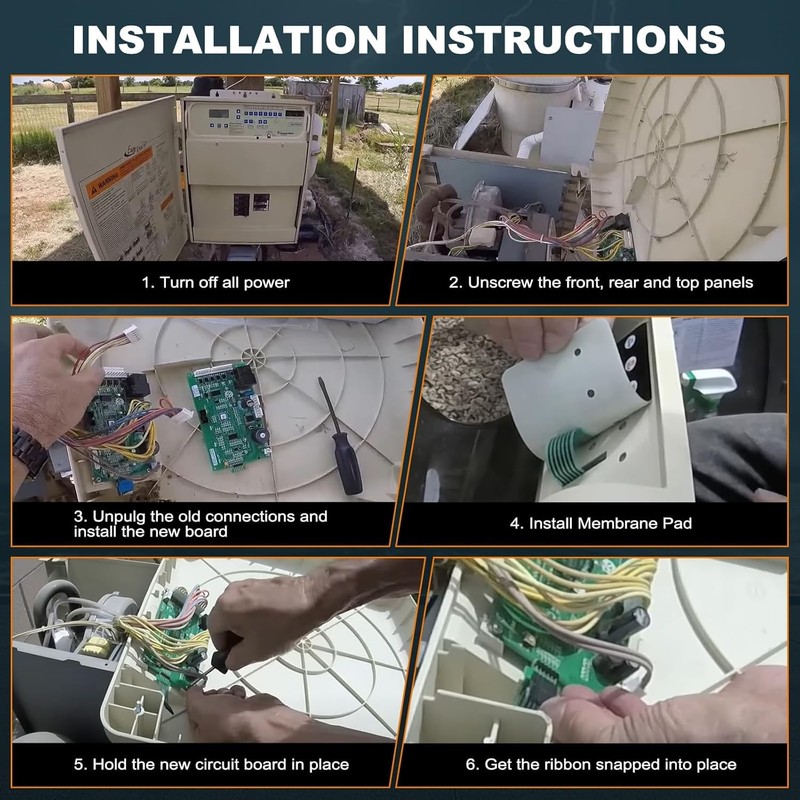 INSTALLATION INSTRUCTIONS

WARNING

1. Turn off all power

2. Unscrew the front, rear and top panels

3. Unpulg the old connections and install the new board

4. Install Membrane Pad

5. Hold the new circuit board in place

6. Get the ribbon snapped into place