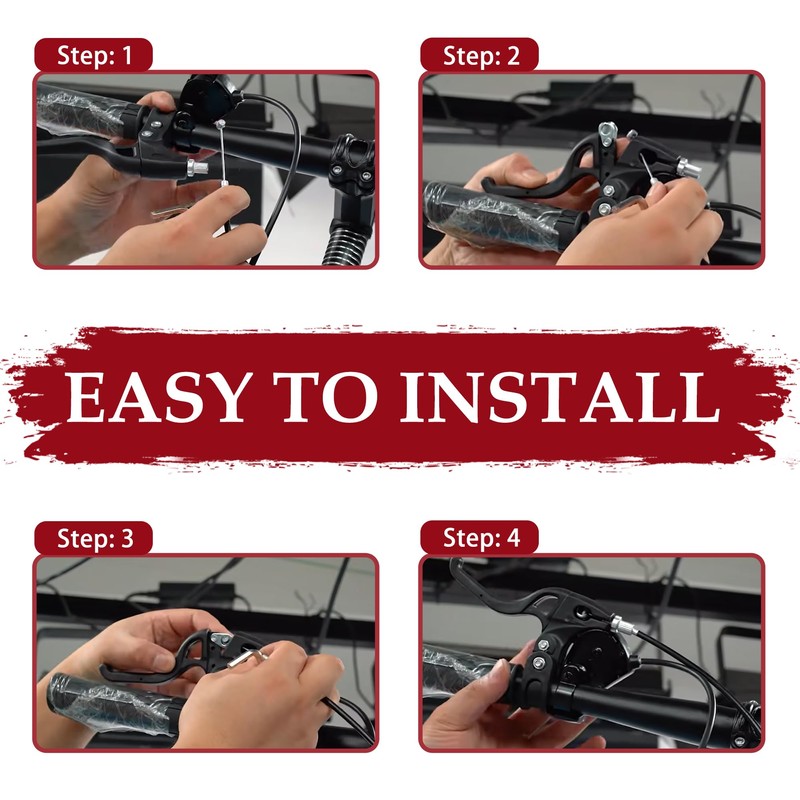 Step: 1

Step: 2

EASY TO INSTALL

Step: 3

Step: 4