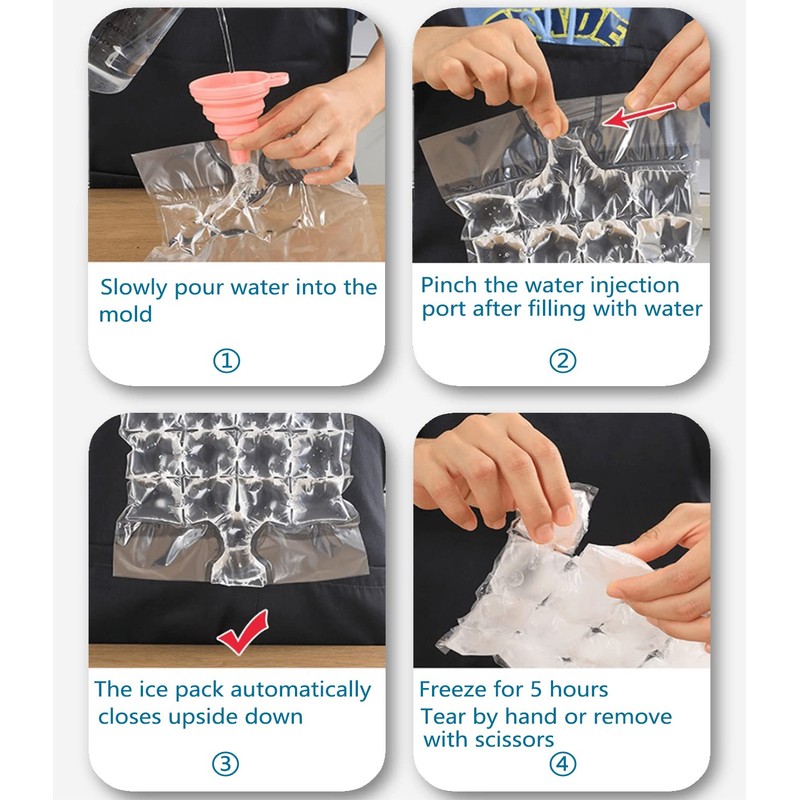 Slowly pour water into the mold

①

Pinch the water injection port after filling with water

②

The ice pack automatically closes upside down

③

Freeze for 5 hours
Tear by hand or remove with scissors

④