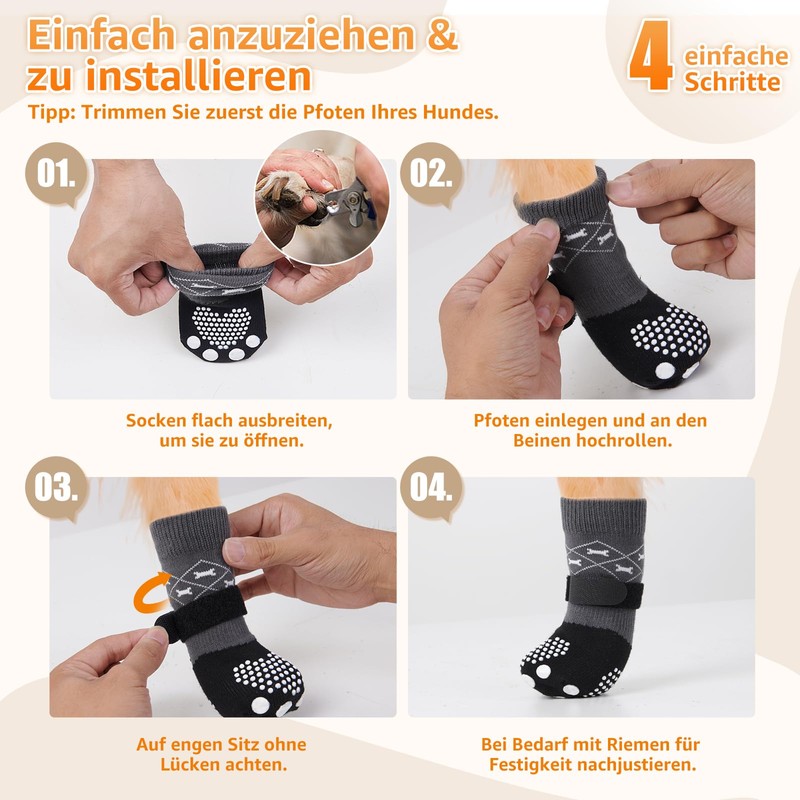 Einfach anzuziehen & zu installieren

4 einfache Schritte

Tipp: Trimmen Sie zuerst die Pfoten Ihres Hundes.

01.

Socken flach ausbreiten, um sie zu öffnen.

02.

Pfoten einlegen und an den Beinen hochrollen.

03.

Auf engen Sitz ohne Lücken achten.

04.

Bei Bedarf mit Riemen für Festigkeit nachjustieren.