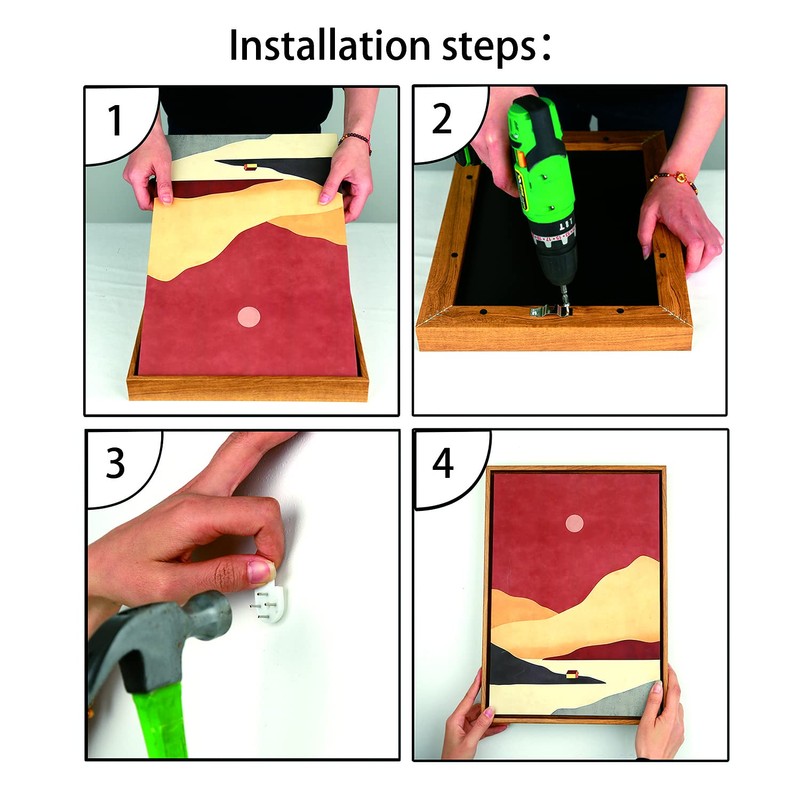 Installation steps:

1

2

3

4