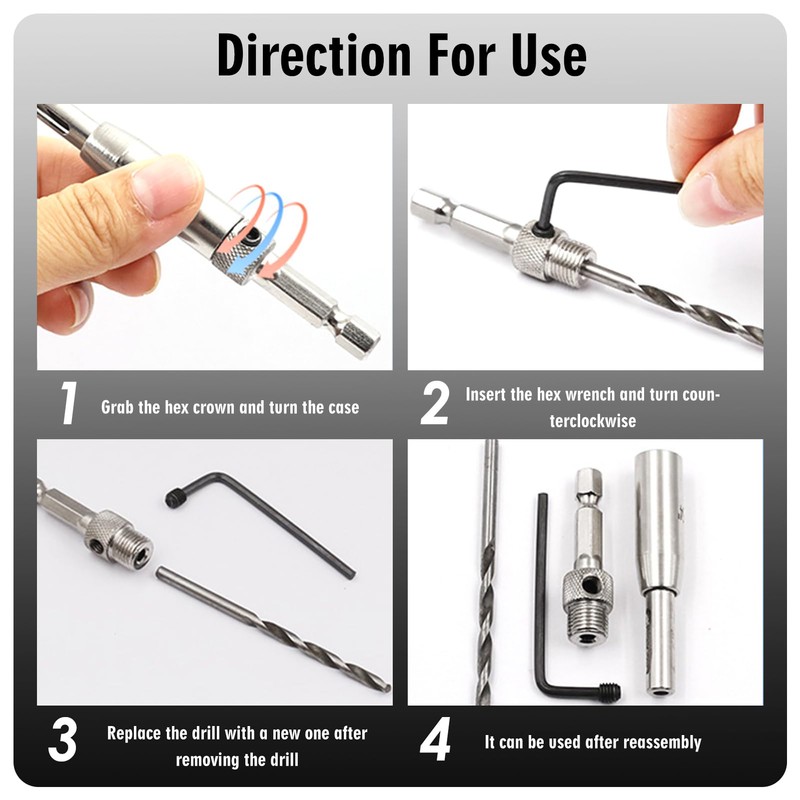 Direction For Use

1 Grab the hex crown and turn the case

2 Insert the hex wrench and turn counterclockwise

3 Replace the drill with a new one after removing the drill

4 It can be used after reassembly