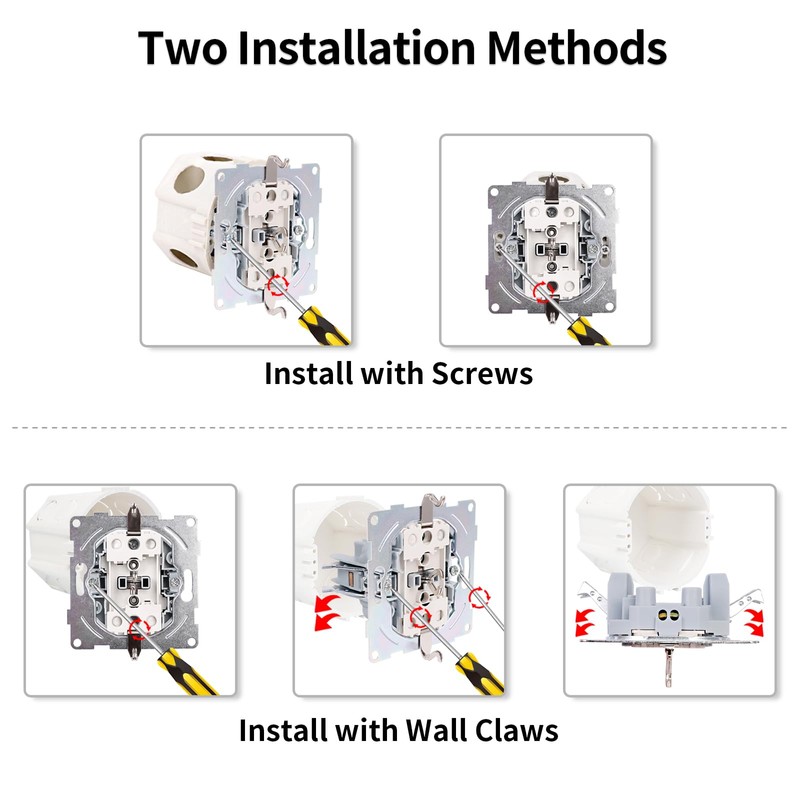 Two Installation Methods

Install with Screws

Install with Wall Claws