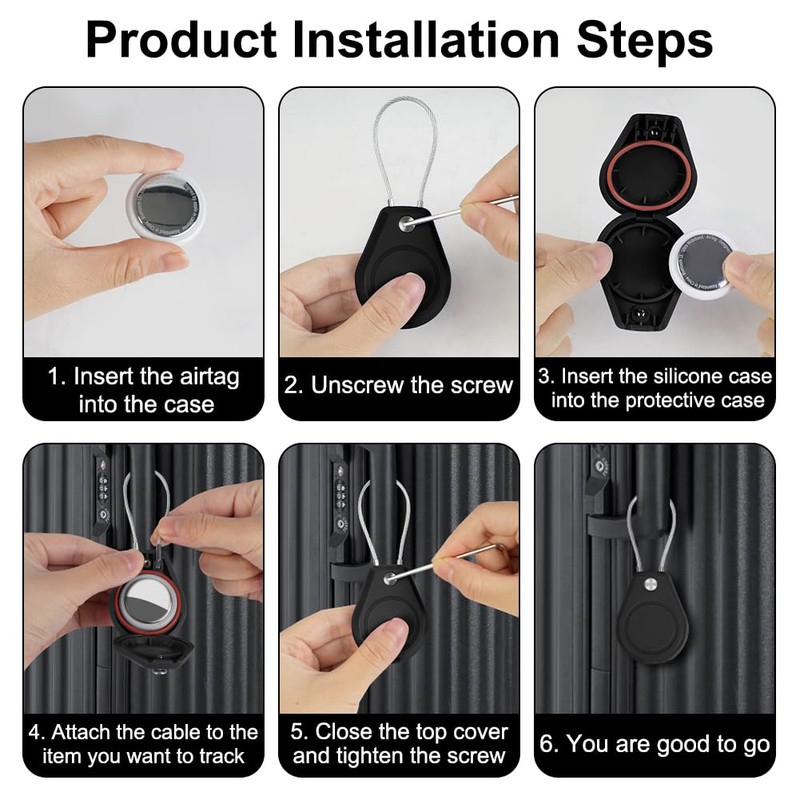 Product Installation Steps

1. Insert the airtag into the case

2. Unscrew the screw

3. Insert the silicone case into the protective case

4. Attach the cable to the item you want to track

5. Close the top cover and tighten the screw

6. You are good to go