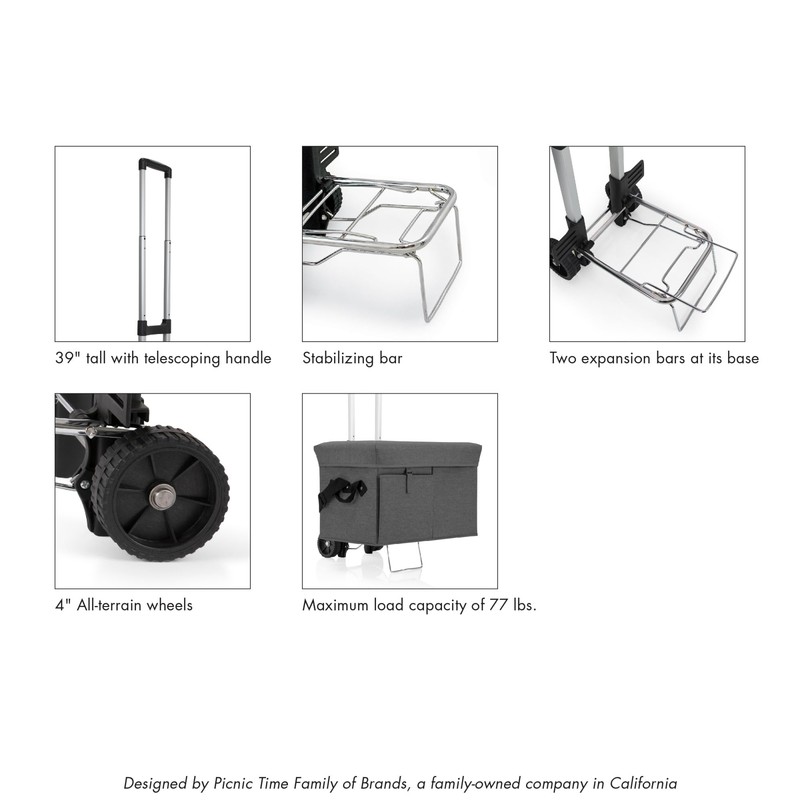 39" tall with telescoping handle

Stabilizing bar

Two expansion bars at its base

4" All-terrain wheels

Maximum load capacity of 77 lbs.

Designed by Picnic Time Family of Brands, a family-owned company in California