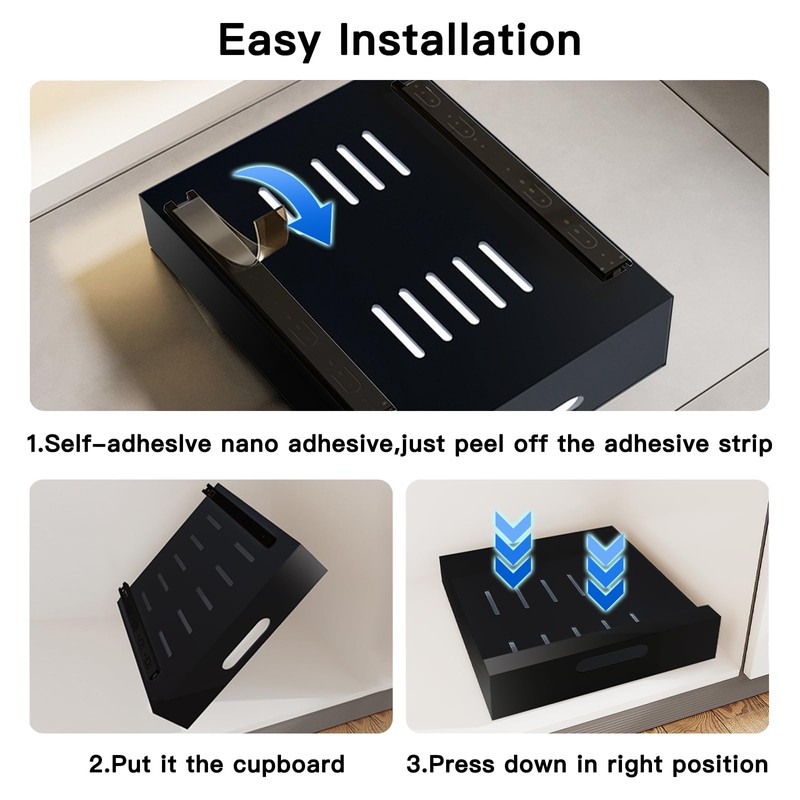 Easy Installation

1.Self-adheslve nano adhesive,just peel off the adhesive strip

2.Put it the cupboard

3.Press down in right position