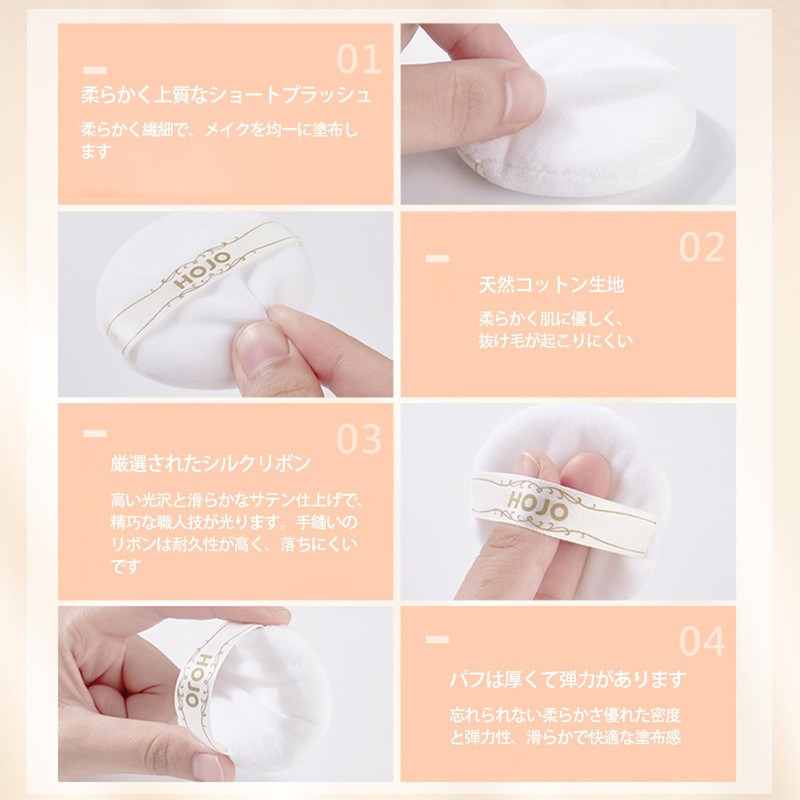 01
柔らかく上質なショートプラッシュ
柔らかく繊細で、メイクを均一に塗布します

HOJO

02
天然コットン生地
柔らかく肌に優しく、抜け毛が起こりにくい

03
厳選されたシルクリボン
高い光沢と滑らかなサテン仕上げで、精巧な職人技が光ります。手縫いのリボンは耐久性が高く、落ちにくいです

HOJO

HOJO

04
パフは厚くて弾力があります
忘れられない柔らかさ優れた密度と弾力性、滑らかで快適な塗布感