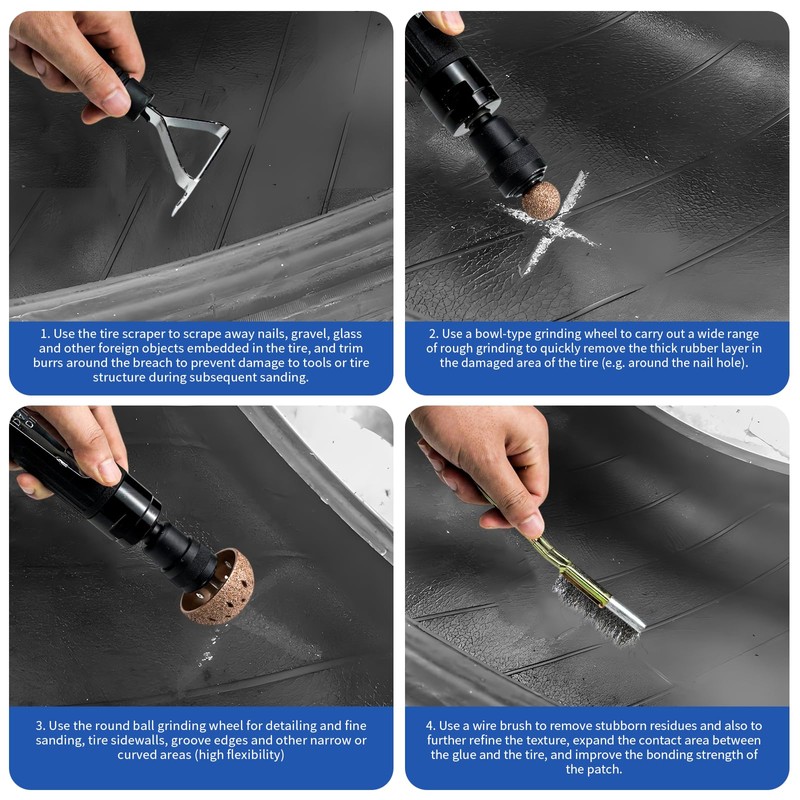 1. Use the tire scraper to scrape away nails, gravel, glass and other foreign objects embedded in the tire, and trim burrs around the breach to prevent damage to tools or tire structure during subsequent sanding.

2. Use a bowl-type grinding wheel to carry out a wide range of rough grinding to quickly remove the thick rubber layer in the damaged area of the tire (e.g. around the nail hole).

3. Use the round ball grinding wheel for detailing and fine sanding, tire sidewalls, groove edges and other narrow or curved areas (high flexibility)

4. Use a wire brush to remove stubborn residues and also to further refine the texture, expand the contact area between the glue and the tire, and improve the bonding strength of the patch.