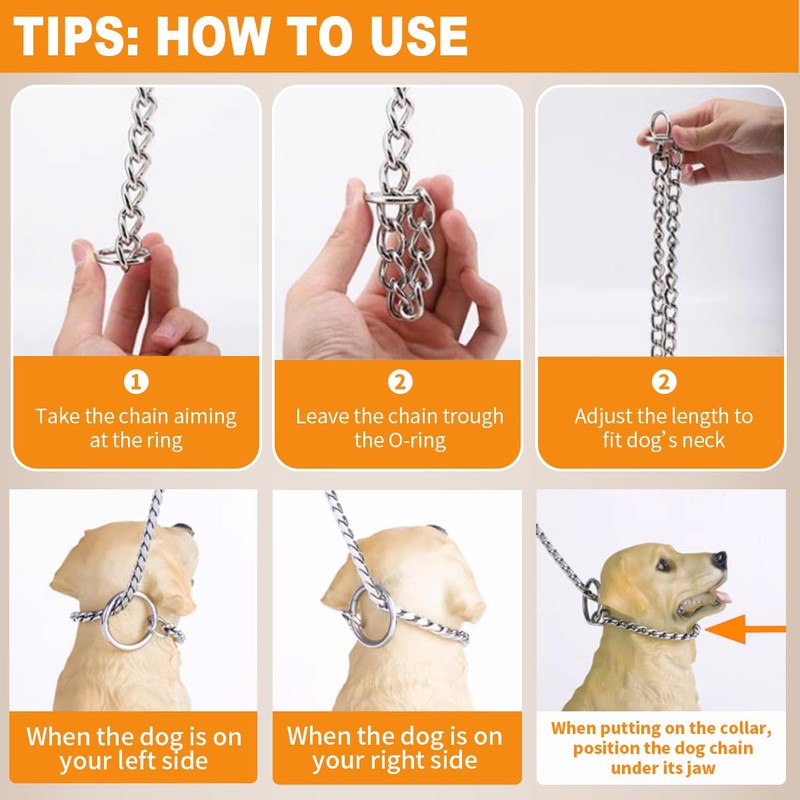 TIPS: HOW TO USE

1
Take the chain aiming at the ring

2
Leave the chain trough the O-ring

2
Adjust the length to fit dog's neck

When the dog is on your left side

When the dog is on your right side

When putting on the collar, position the dog chain under its jaw