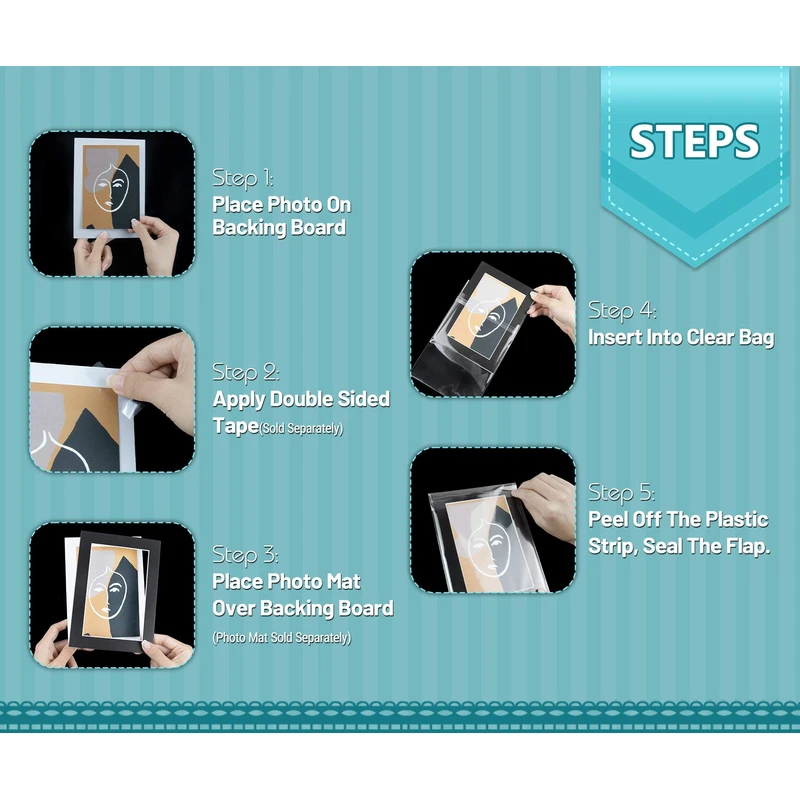 STEPS

Step 1:
Place Photo On Backing Board

Step 2:
Apply Double Sided Tape(Sold Separately)

Step 3:
Place Photo Mat Over Backing Board
(Photo Mat Sold Separately)

Step 4:
Insert Into Clear Bag

Step 5:
Peel Off The Plastic Strip, Seal The Flap.