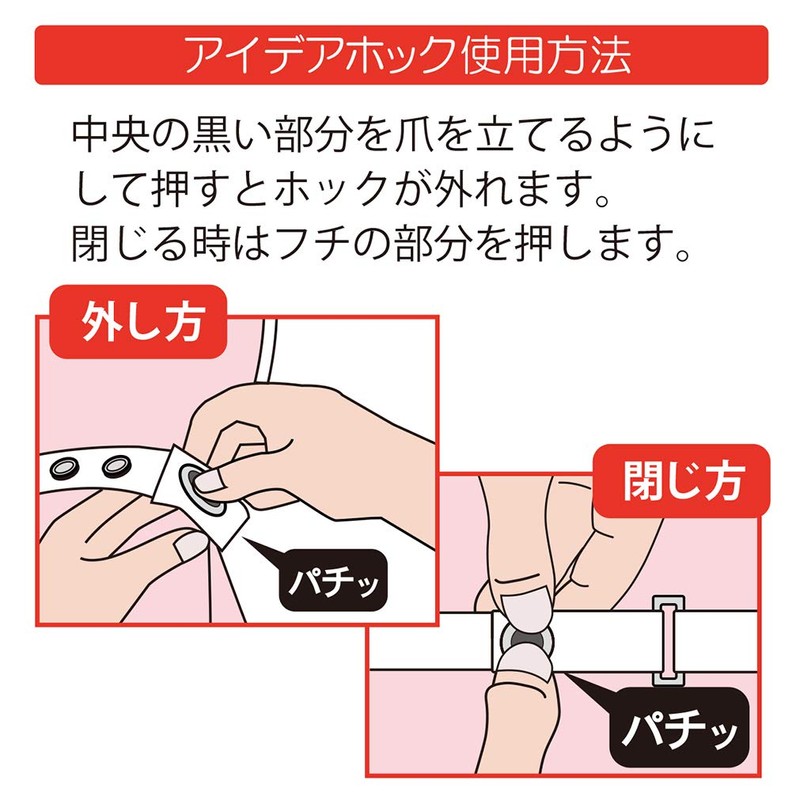 アイデアホック使用方法

中央の黒い部分を爪を立てるようにして押すとホックが外れます。
閉じる時はフチの部分を押します。

外し方

パチッ

閉じ方

パチッ