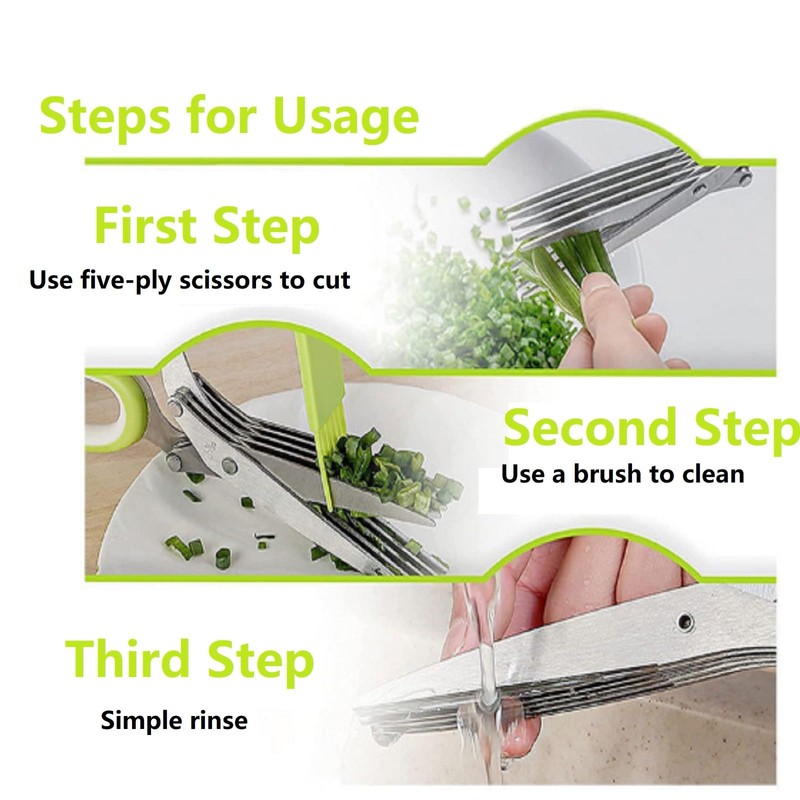 Steps for Usage

First Step

Use five-ply scissors to cut

Second Step

Use a brush to clean

Third Step

Simple rinse