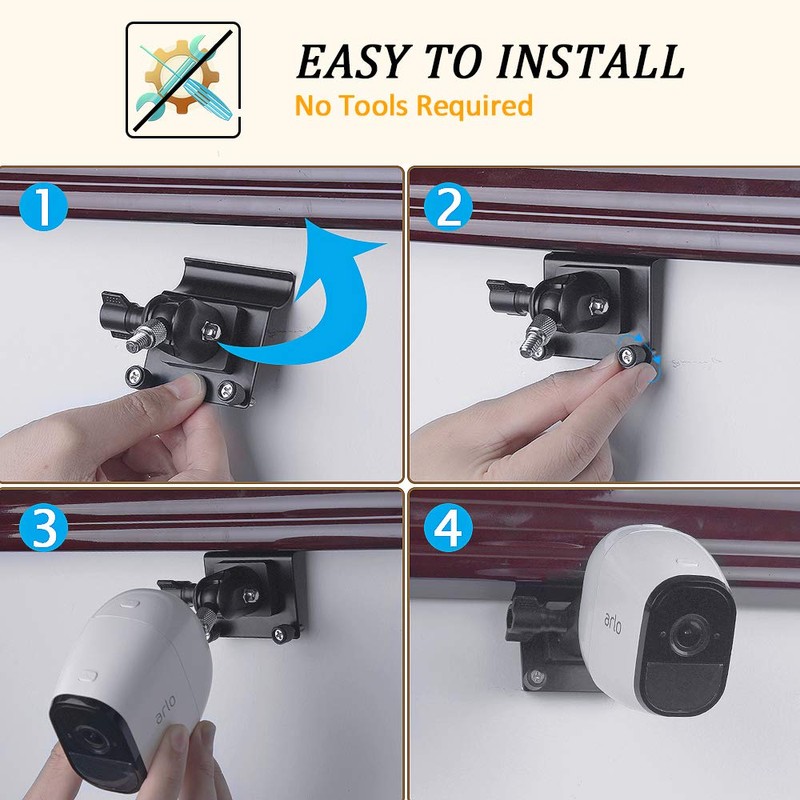 EASY TO INSTALL
No Tools Required

1

2

3

arlo

4

arlo