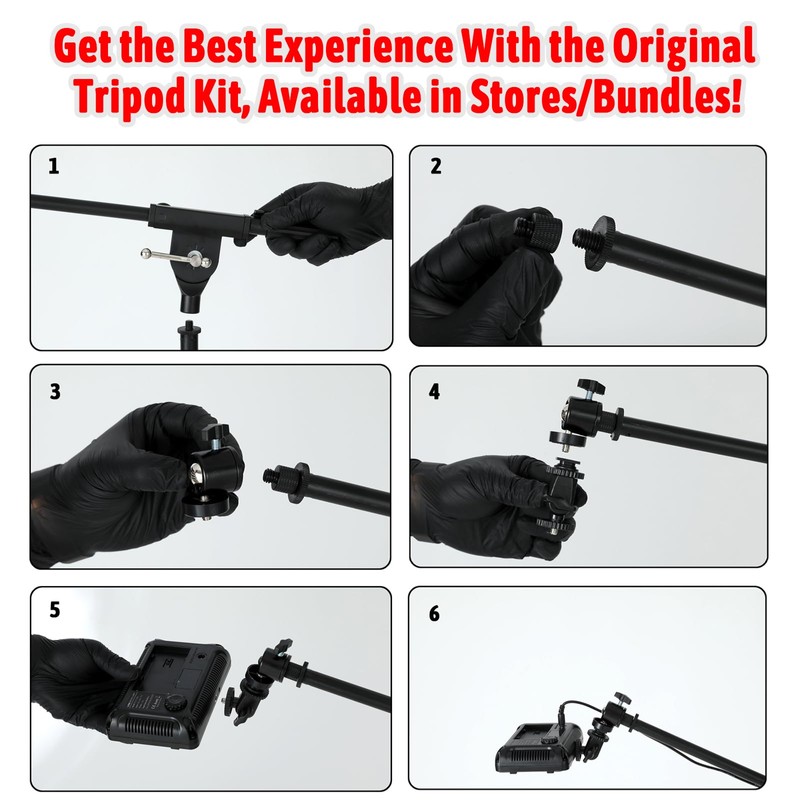 Get the Best Experience With the Original Tripod Kit, Available in Stores/Bundles!

1

2

3

4

5

6