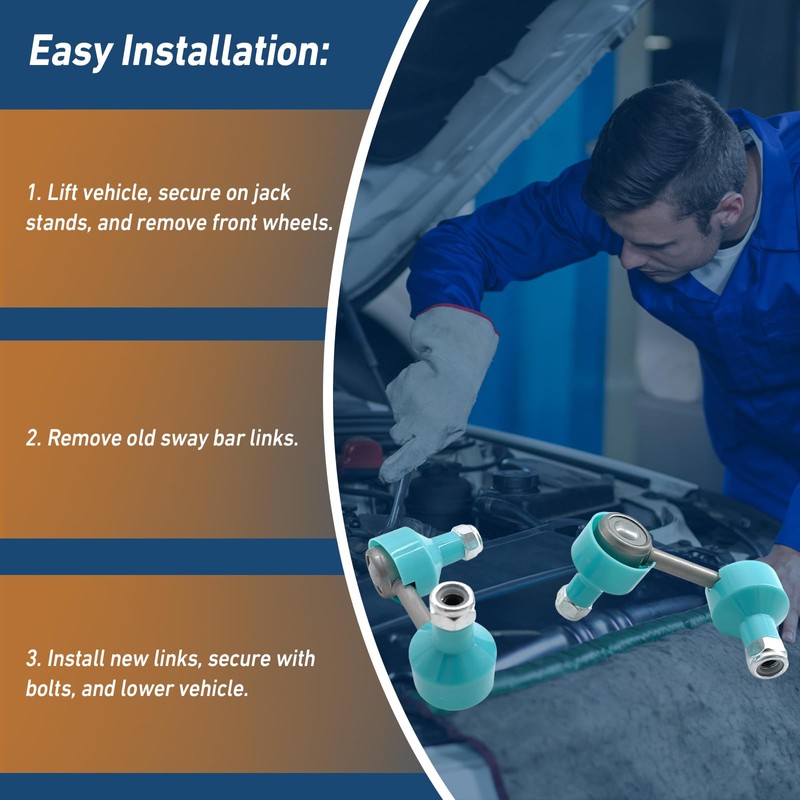 Easy Installation:

1. Lift vehicle, secure on jack stands, and remove front wheels.

2. Remove old sway bar links.

3. Install new links, secure with bolts, and lower vehicle.