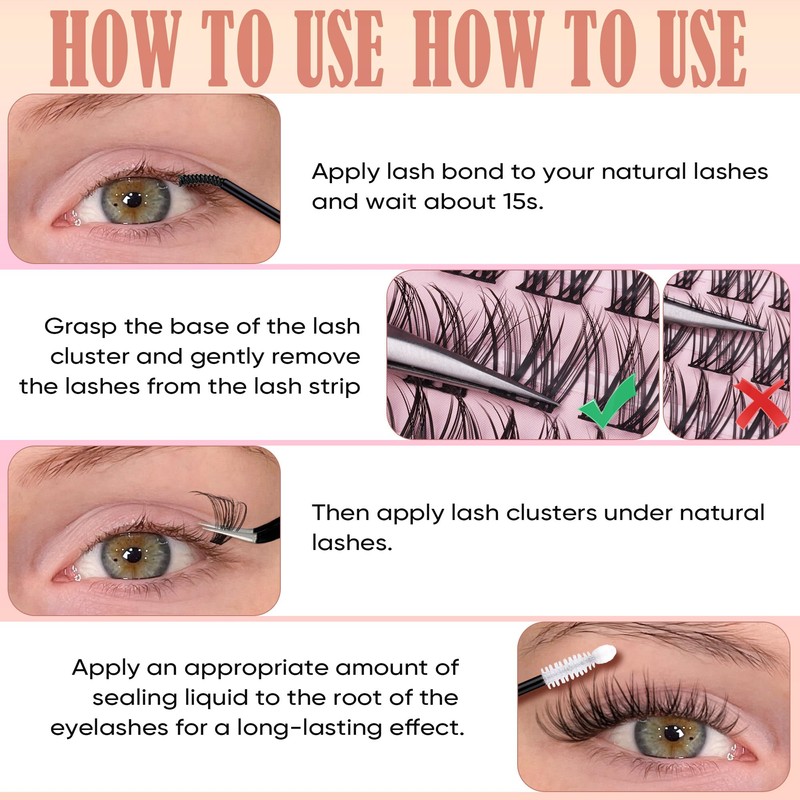 HOW TO USE HOW TO USE

Apply lash bond to your natural lashes and wait about 15s.

Grasp the base of the lash cluster and gently remove the lashes from the lash strip

Then apply lash clusters under natural lashes.

Apply an appropriate amount of sealing liquid to the root of the eyelashes for a long-lasting effect.