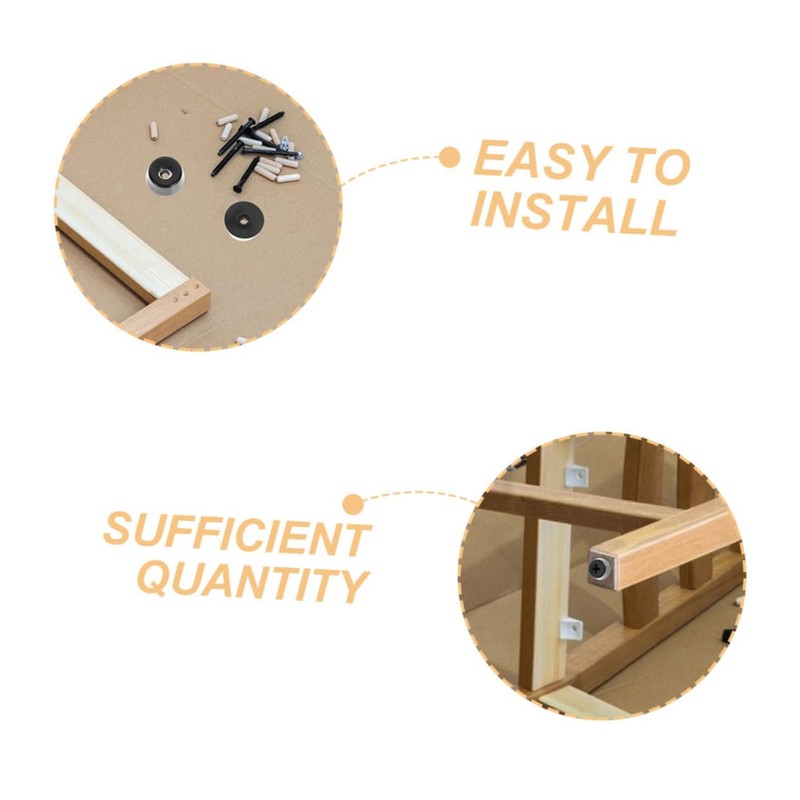 EASY TO INSTALL

SUFFICIENT QUANTITY