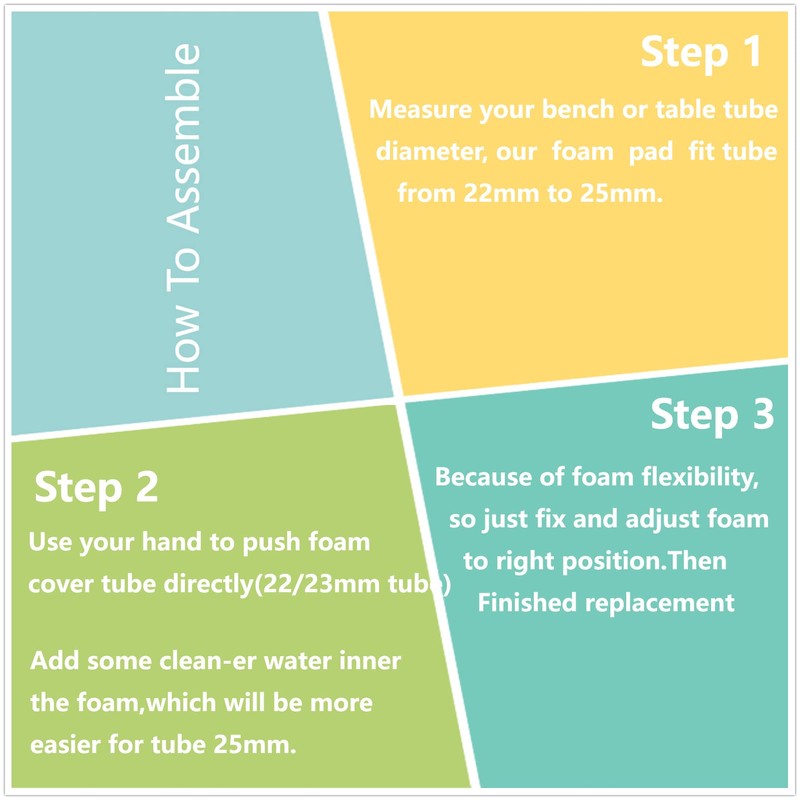 How To Assemble

Step 1

Measure your bench or table tube diameter, our foam pad fit tube from 22mm to 25mm.

Step 2

Use your hand to push foam cover tube directly(22/23mm tube)

Add some clean-er water inner the foam,which will be more easier for tube 25mm.

Step 3

Because of foam flexibility, so just fix and adjust foam to right position.Then Finished replacement