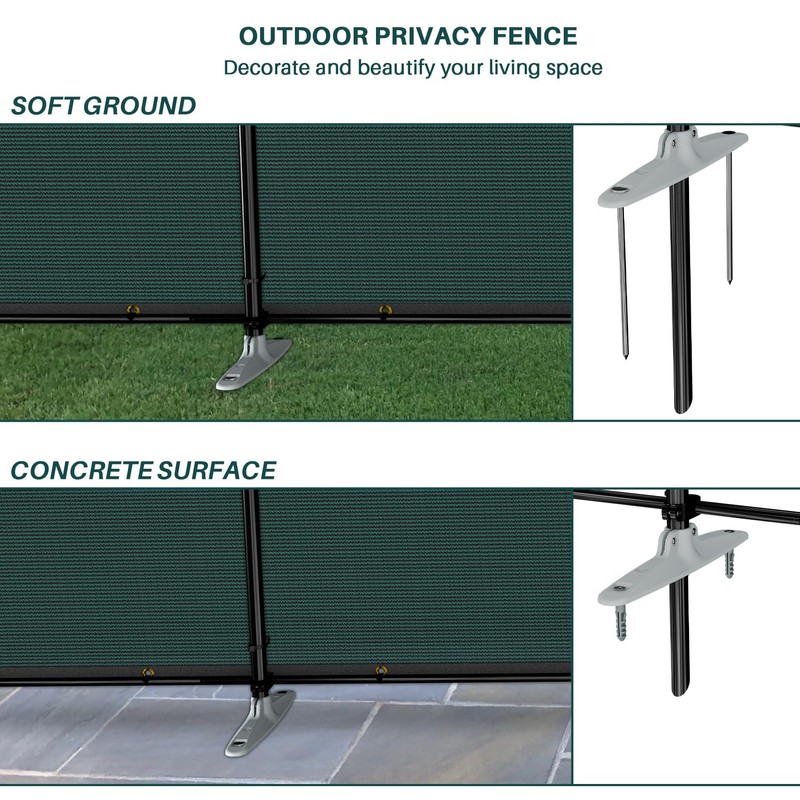 OUTDOOR PRIVACY FENCE
Decorate and beautify your living space

SOFT GROUND

CONCRETE SURFACE