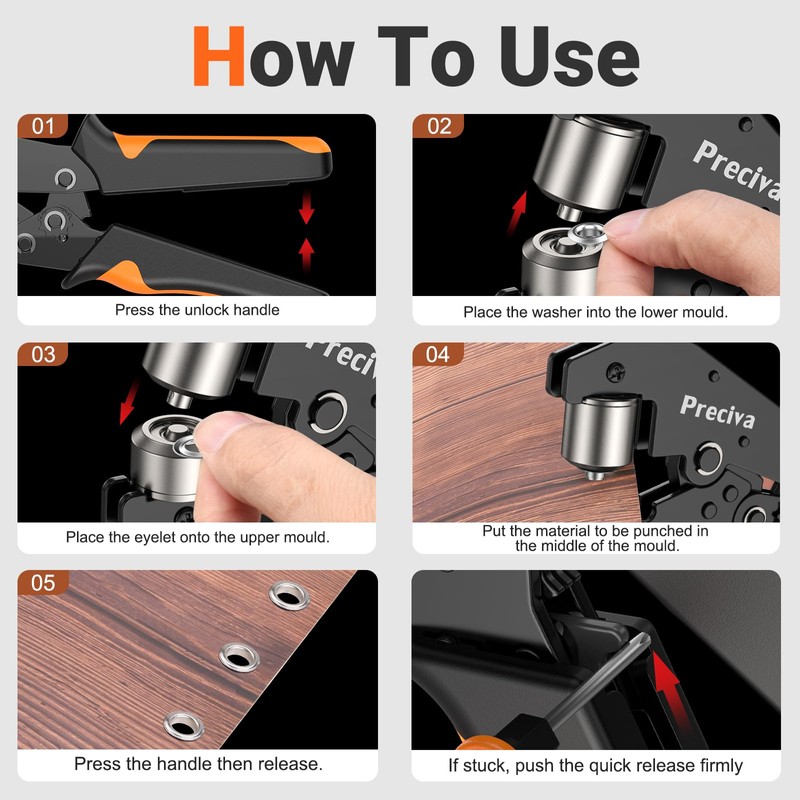 How To Use

01

Press the unlock handle

02

Preciva

Place the washer into the lower mould.

03

Preciv

Place the eyelet onto the upper mould.

04

Preciva

Put the material to be punched in the middle of the mould.

05

Press the handle then release.

If stuck, push the quick release firmly