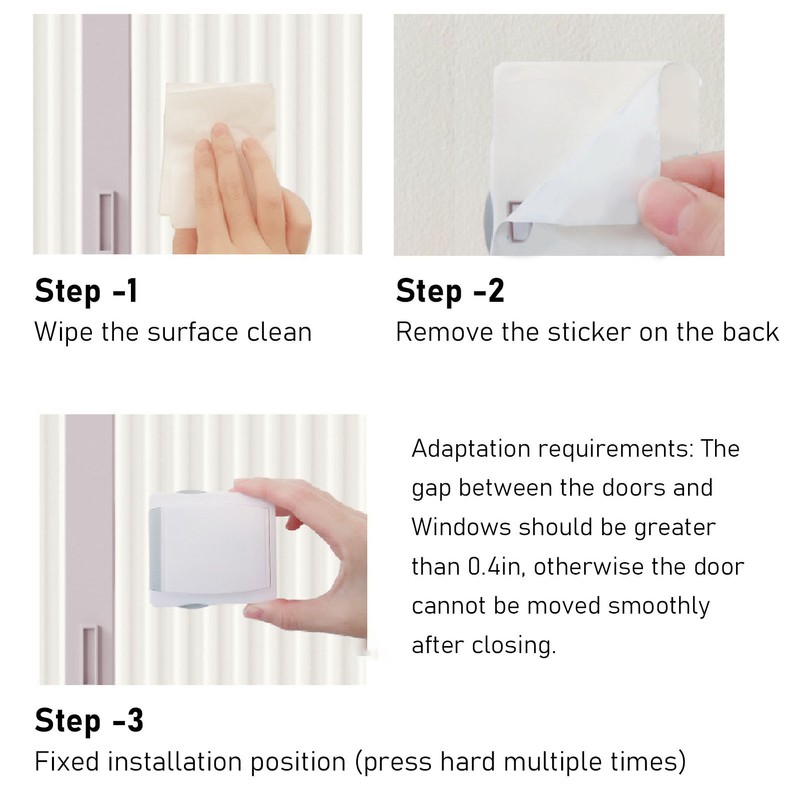 Step -1
Wipe the surface clean

Step -2
Remove the sticker on the back

Adaptation requirements: The gap between the doors and Windows should be greater than 0.4in, otherwise the door cannot be moved smoothly after closing.

Step -3
Fixed installation position (press hard multiple times)