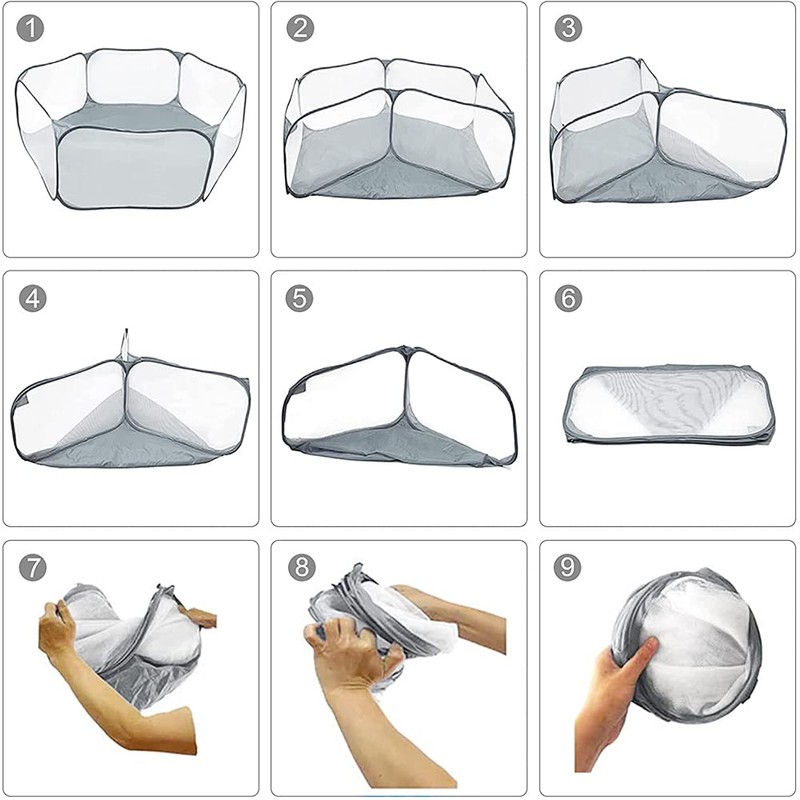 1

2

3

4

5

6

7

8

9