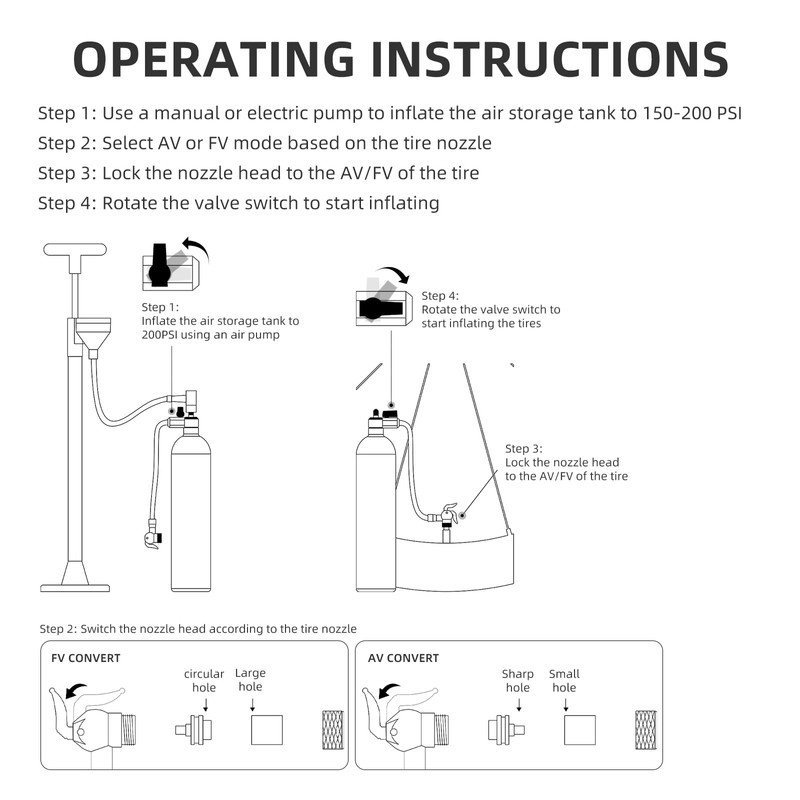 OPERATING INSTRUCTIONS

Step 1: Use a manual or electric pump to inflate the air storage tank to 150-200 PSI
Step 2: Select AV or FV mode based on the tire nozzle
Step 3: Lock the nozzle head to the AV/FV of the tire
Step 4: Rotate the valve switch to start inflating

Step 1:
Inflate the air storage tank to 200PSI using an air pump

Step 4:
Rotate the valve switch to start inflating the tires

Step 3:
Lock the nozzle head to the AV/FV of the tire

Step 2: Switch the nozzle head according to the tire nozzle

FV CONVERT

circular hole

Large hole

AV CONVERT

Sharp hole

Small hole