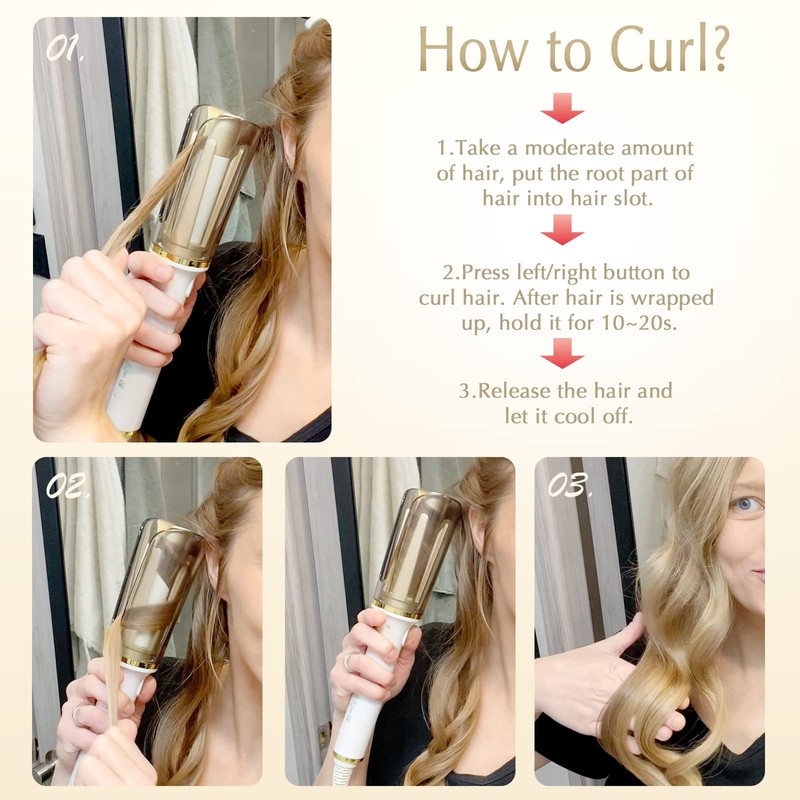 01.

How to Curl?

1.Take a moderate amount of hair, put the root part of hair into hair slot.

2.Press left/right button to curl hair. After hair is wrapped up, hold it for 10~20s.

3.Release the hair and let it cool off.

02.

03.