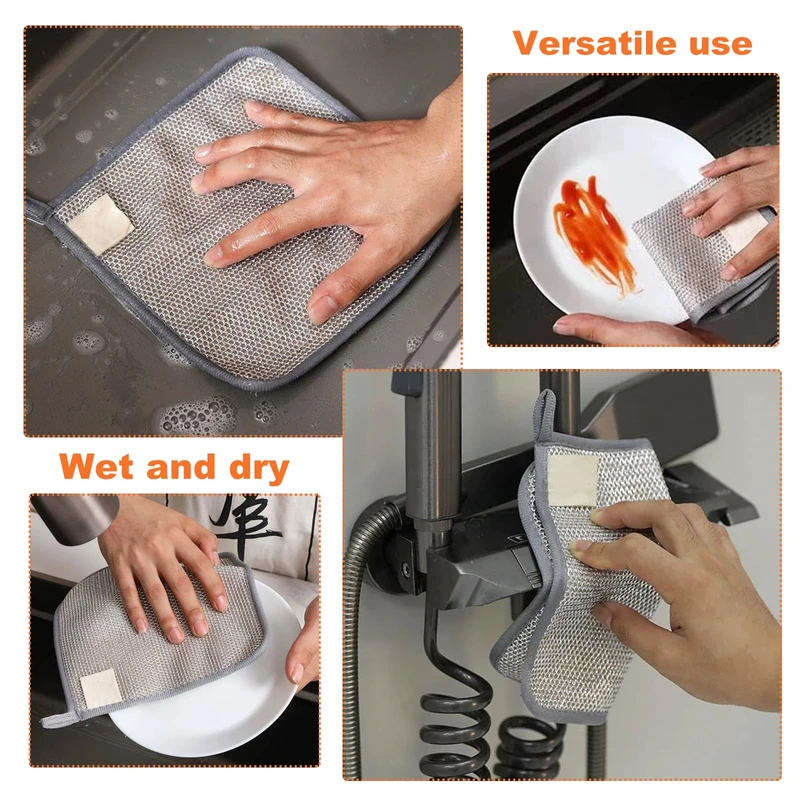 Versatile use

Wet and dry