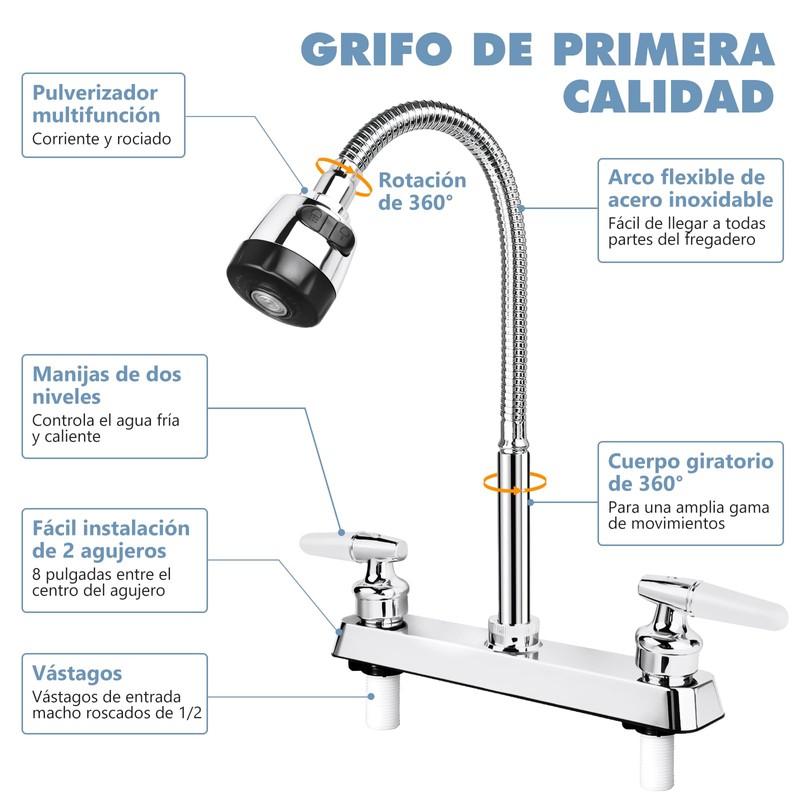 GRIFO DE PRIMERA CALIDAD

Pulverizador multifunción
Corriente y rociado

Rotación de 360°

Arco flexible de acero inoxidable
Fácil de llegar a todas partes del fregadero

Manijas de dos niveles
Controla el agua fría y caliente

Cuerpo giratorio de 360°
Para una amplia gama de movimientos

Fácil instalación de 2 agujeros
8 pulgadas entre el centro del agujero

Vástagos
Vástagos de entrada macho roscados de 1/2