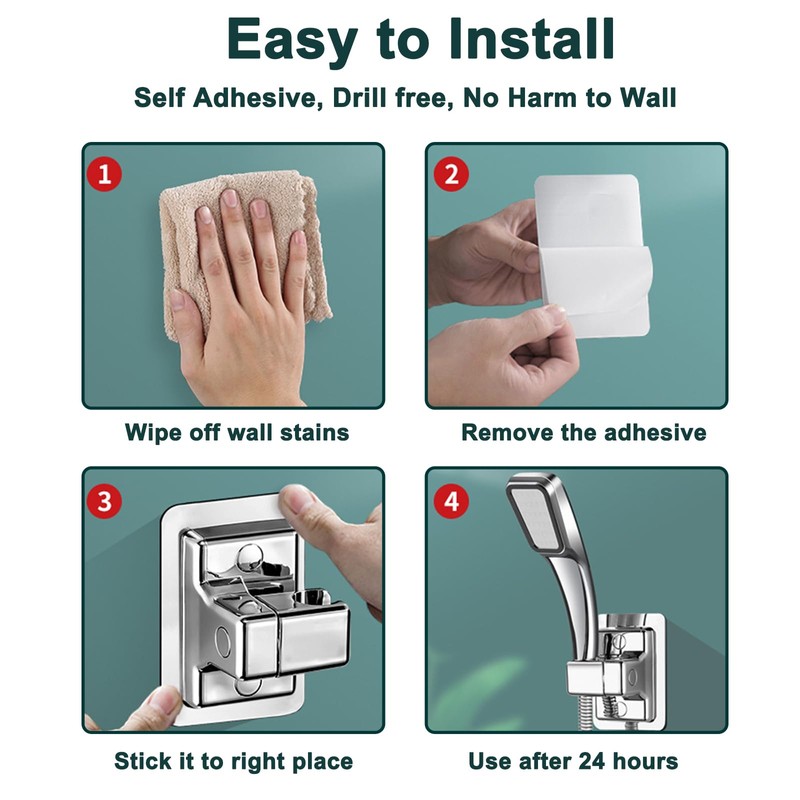 Easy to Install

Self Adhesive, Drill free, No Harm to Wall

1

Wipe off wall stains

2

Remove the adhesive

3

Stick it to right place

4

Use after 24 hours