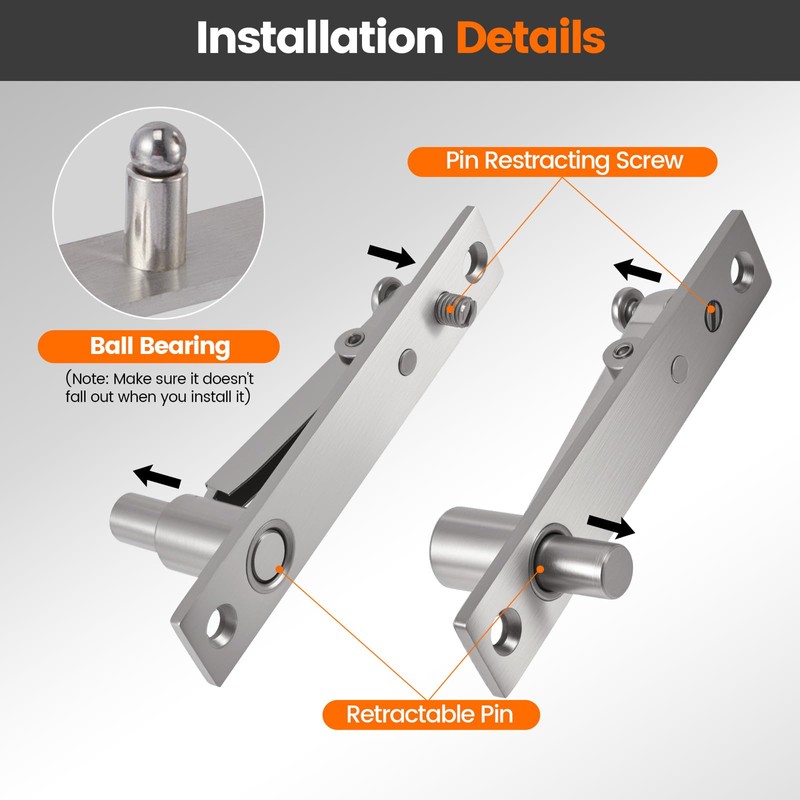 Installation Details

Pin Restracting Screw

Ball Bearing

(Note: Make sure it doesn't fall out when you install it)

Retractable Pin