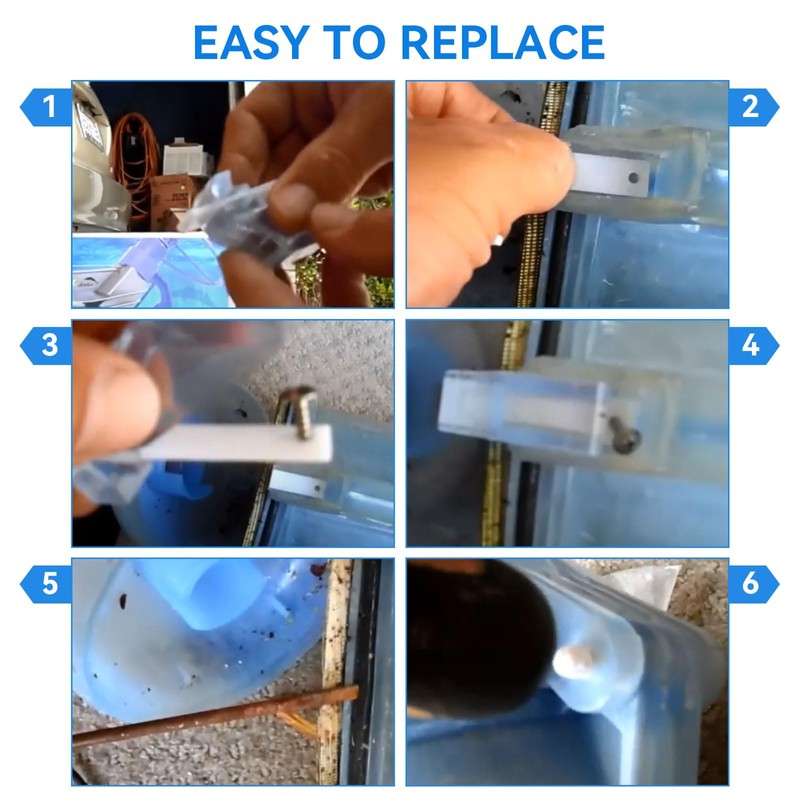 EASY TO REPLACE

1

2

3

4

5

6