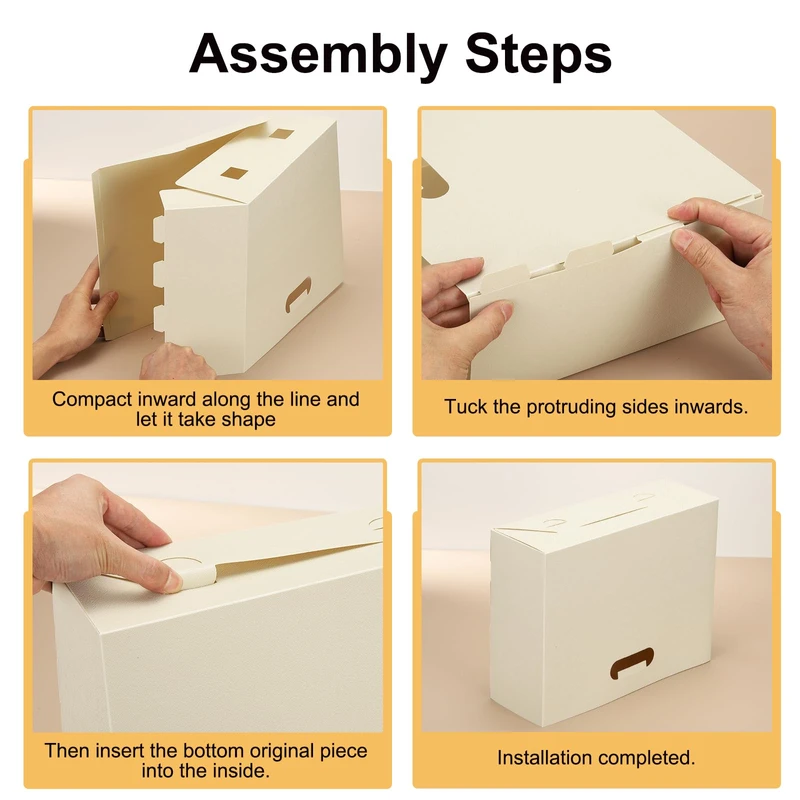 Assembly Steps

Compact inward along the line and let it take shape

Tuck the protruding sides inwards.

Then insert the bottom original piece into the inside.

Installation completed.