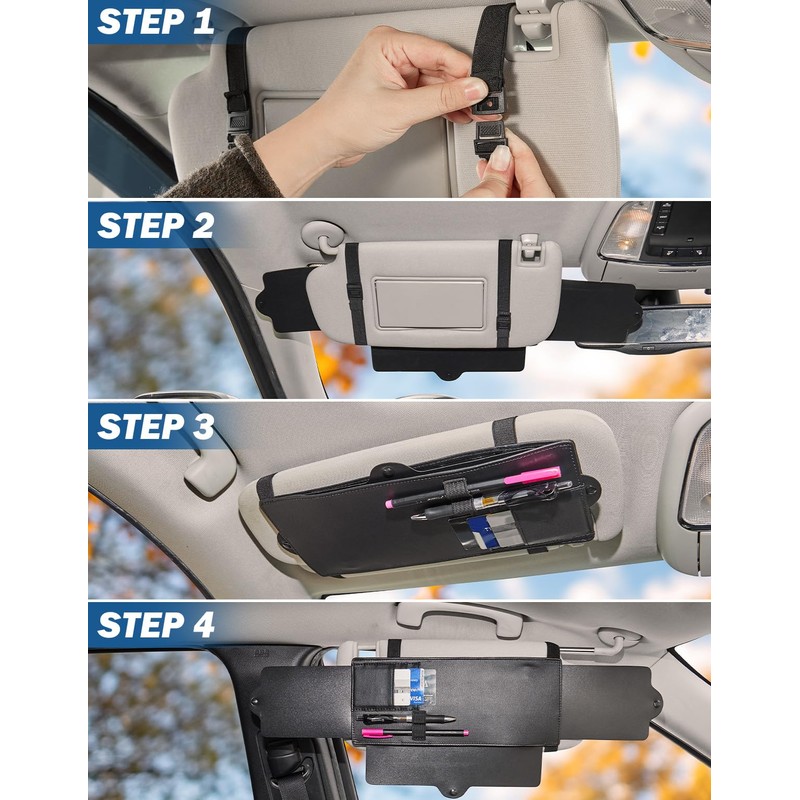 STEP 1

STEP 2

STEP 3

STEP 4

VISA